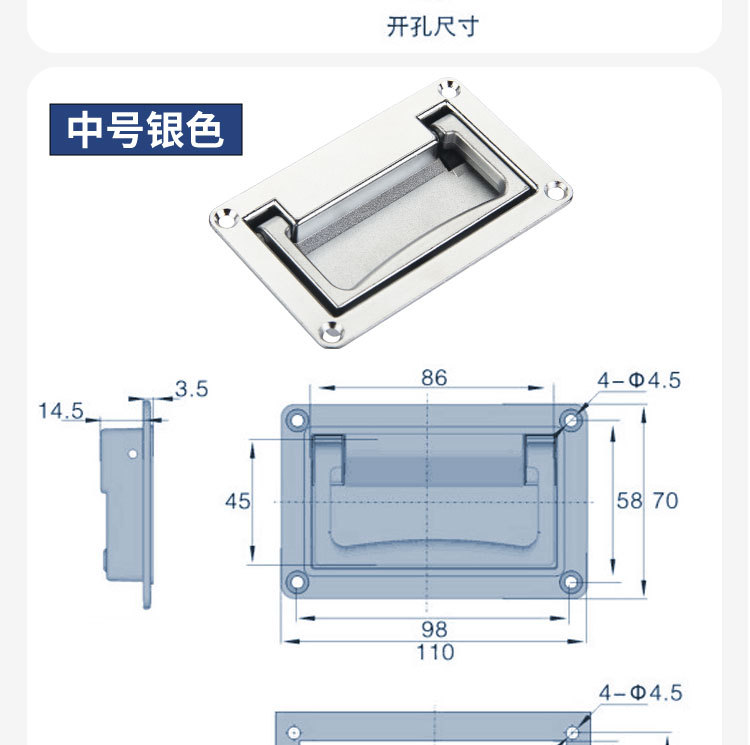 开孔尺寸

中号银色

3.5
14.5

86
4-Φ4.5
45
58 70
98
110

4-Φ4.5