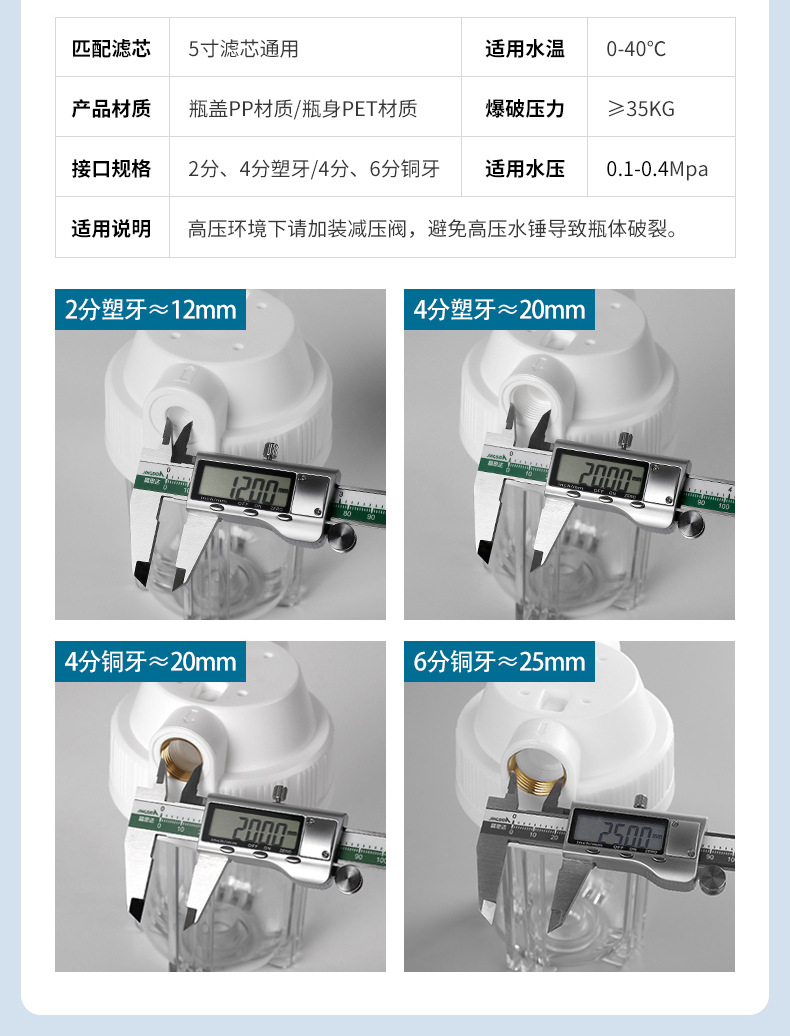 | 匹配滤芯 | 5寸滤芯通用 | 适用水温 | 0-40°C |
|---|---|---|---|
| 产品材质 | 瓶盖PP材质/瓶身PET材质 | 爆破压力 | ≥35KG |
| 接口规格 | 2分、4分塑牙/4分、6分铜牙 | 适用水压 | 0.1-0.4Mpa |
| 适用说明 | 高压环境下请加装减压阀，避免高压水锤导致瓶体破裂。 | | |

2分塑牙≈12mm

12.00

4分塑牙≈20mm

20.00

4分铜牙≈20mm

20.00

6分铜牙≈25mm

25.00