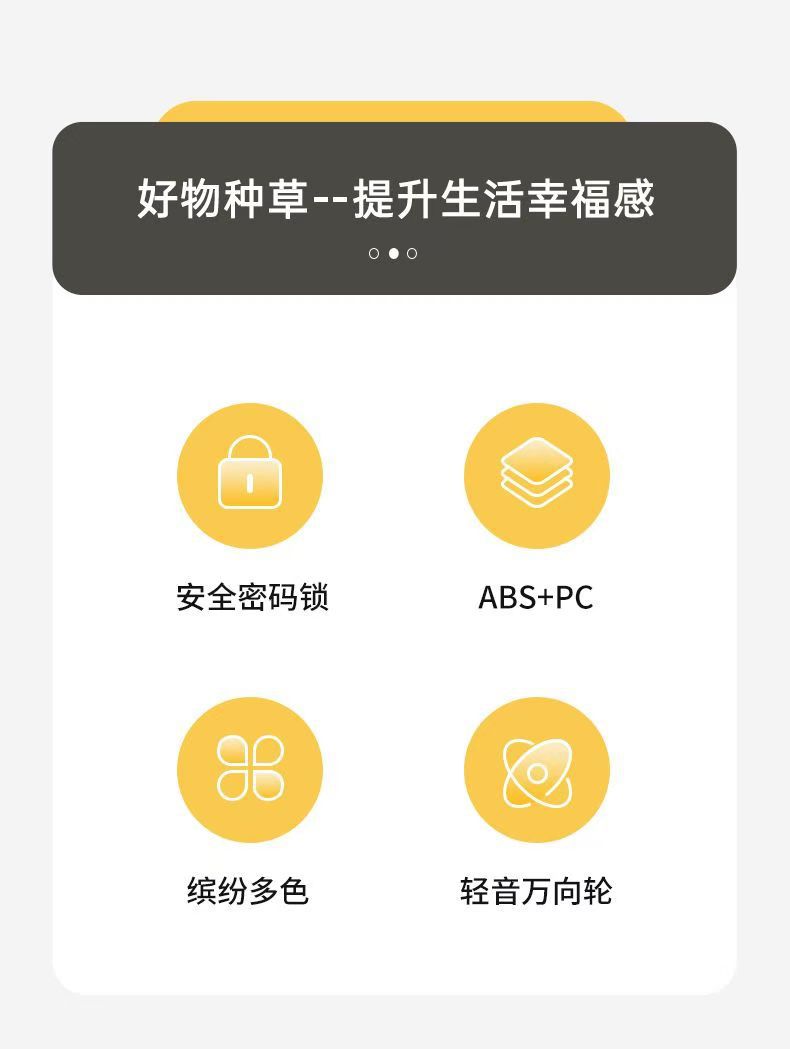 好物种草--提升生活幸福感

安全密码锁

ABS+PC

缤纷多色

轻音万向轮