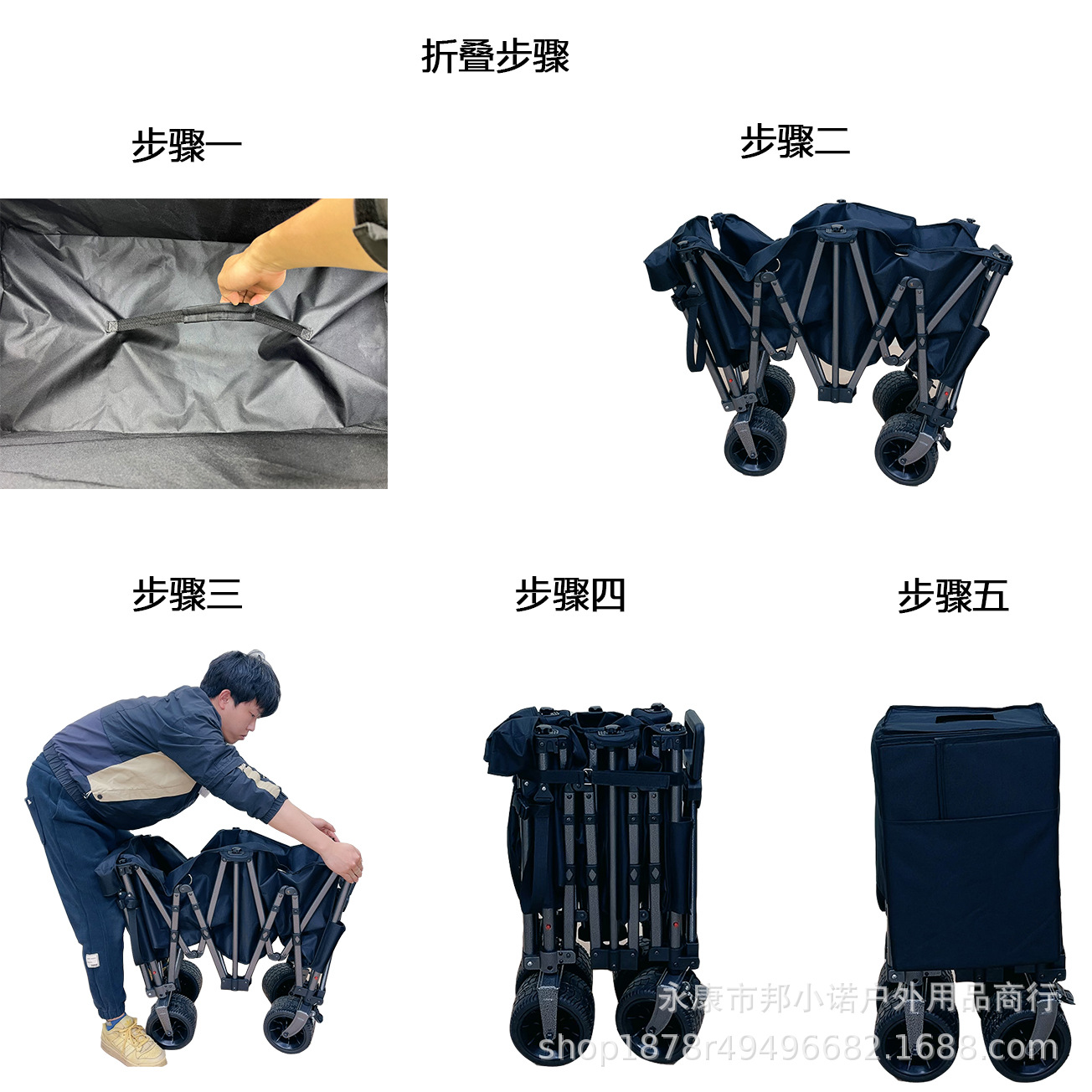 折叠步骤

步骤一

步骤二

步骤三

步骤四

步骤五

永康市邦小诺户外用品商行
shop1878r49496682.1688.com