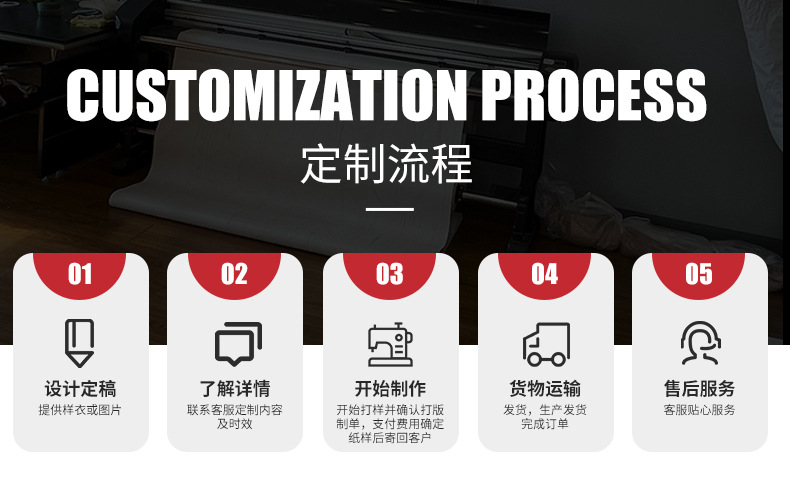 CUSTOMIZATION PROCESS
定制流程

01
设计定稿
提供样衣或图片

02
了解详情
联系客服定制内容及时效

03
开始制作
开始打样并确认打版制单，支付费用确定纸样后寄回客户

04
货物运输
发货，生产发货完成订单

05
售后服务
客服贴心服务