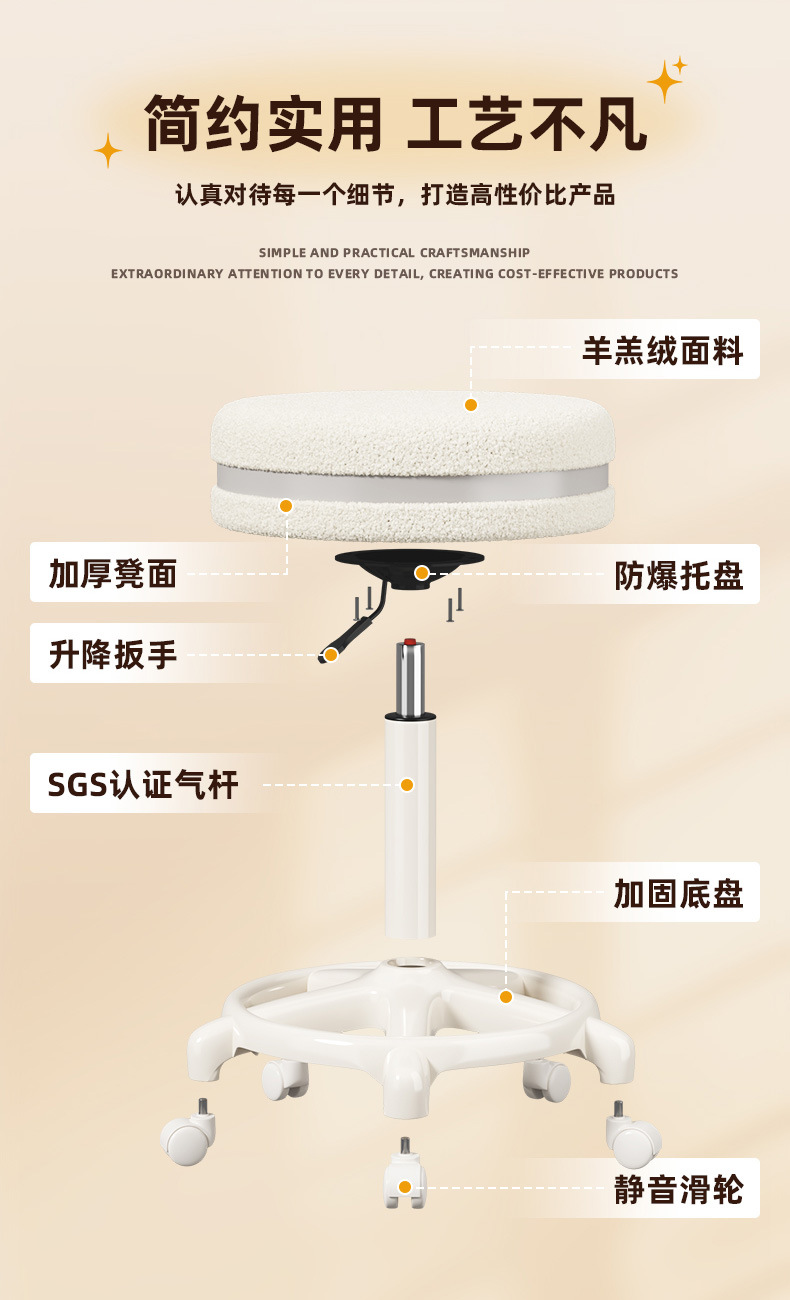 简约实用 工艺不凡

认真对待每一个细节，打造高性价比产品

SIMPLE AND PRACTICAL CRAFTSMANSHIP
EXTRAORDINARY ATTENTION TO EVERY DETAIL, CREATING COST-EFFECTIVE PRODUCTS

羊羔绒面料

加厚凳面

防爆托盘

升降扳手

SGS认证气杆

加固底盘

静音滑轮