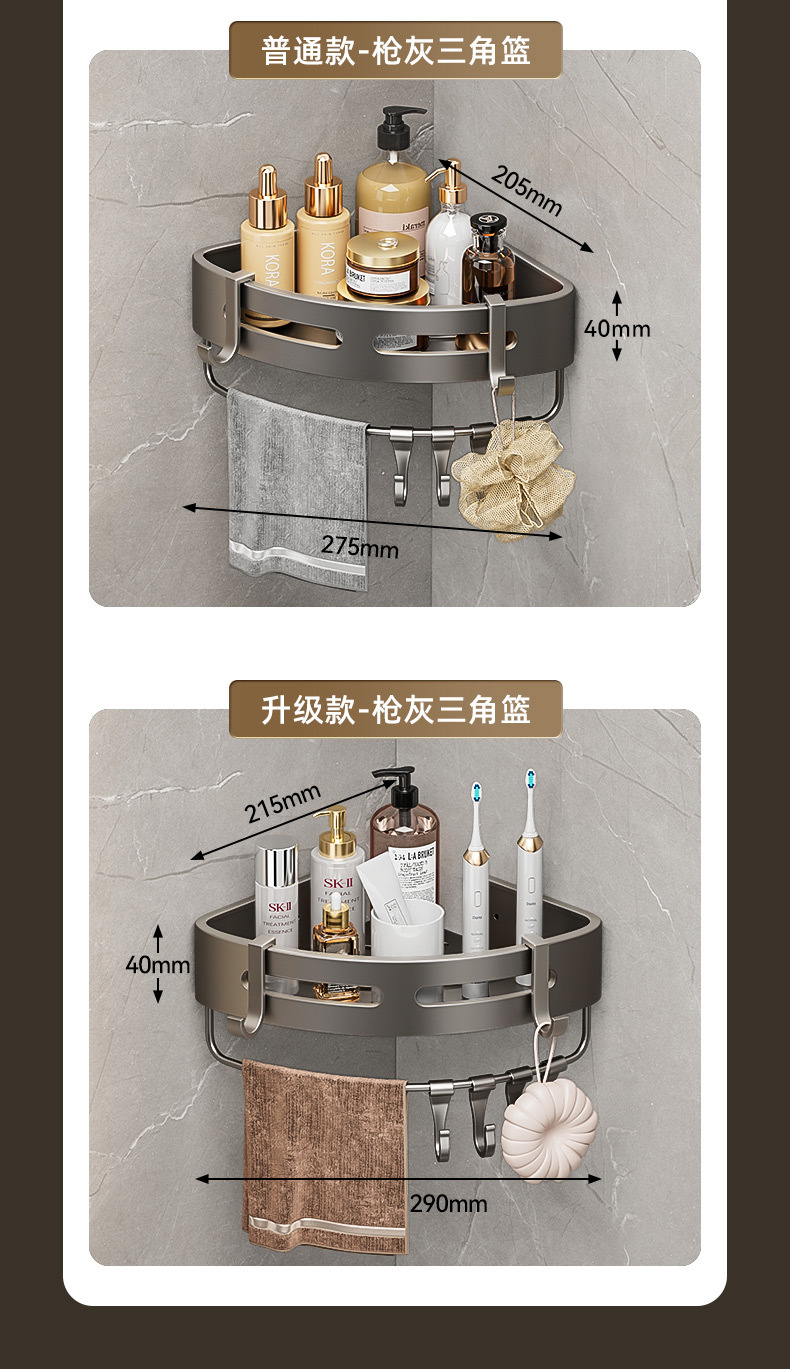 普通款-枪灰三角篮

205mm

40mm

275mm

KORA

KORA

升级款-枪灰三角篮

215mm

40mm

290mm

SK-II FACIAL TREATMENT ESSENCE

SK-II FACIAL TREATMENT

LA BRUKET