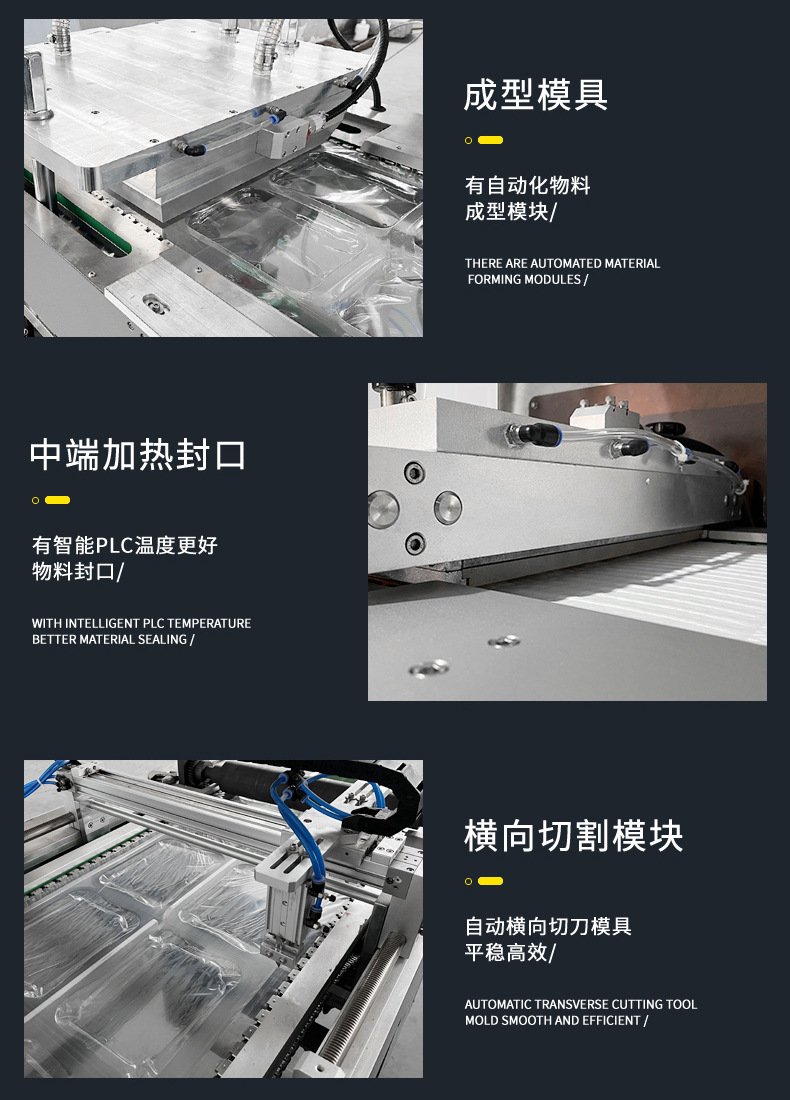 成型模具

有自动化物料
成型模块/

THERE ARE AUTOMATED MATERIAL
FORMING MODULES /

中端加热封口

有智能PLC温度更好
物料封口/

WITH INTELLIGENT PLC TEMPERATURE
BETTER MATERIAL SEALING /

横向切割模块

自动横向切刀模具
平稳高效/

AUTOMATIC TRANSVERSE CUTTING TOOL
MOLD SMOOTH AND EFFICIENT /