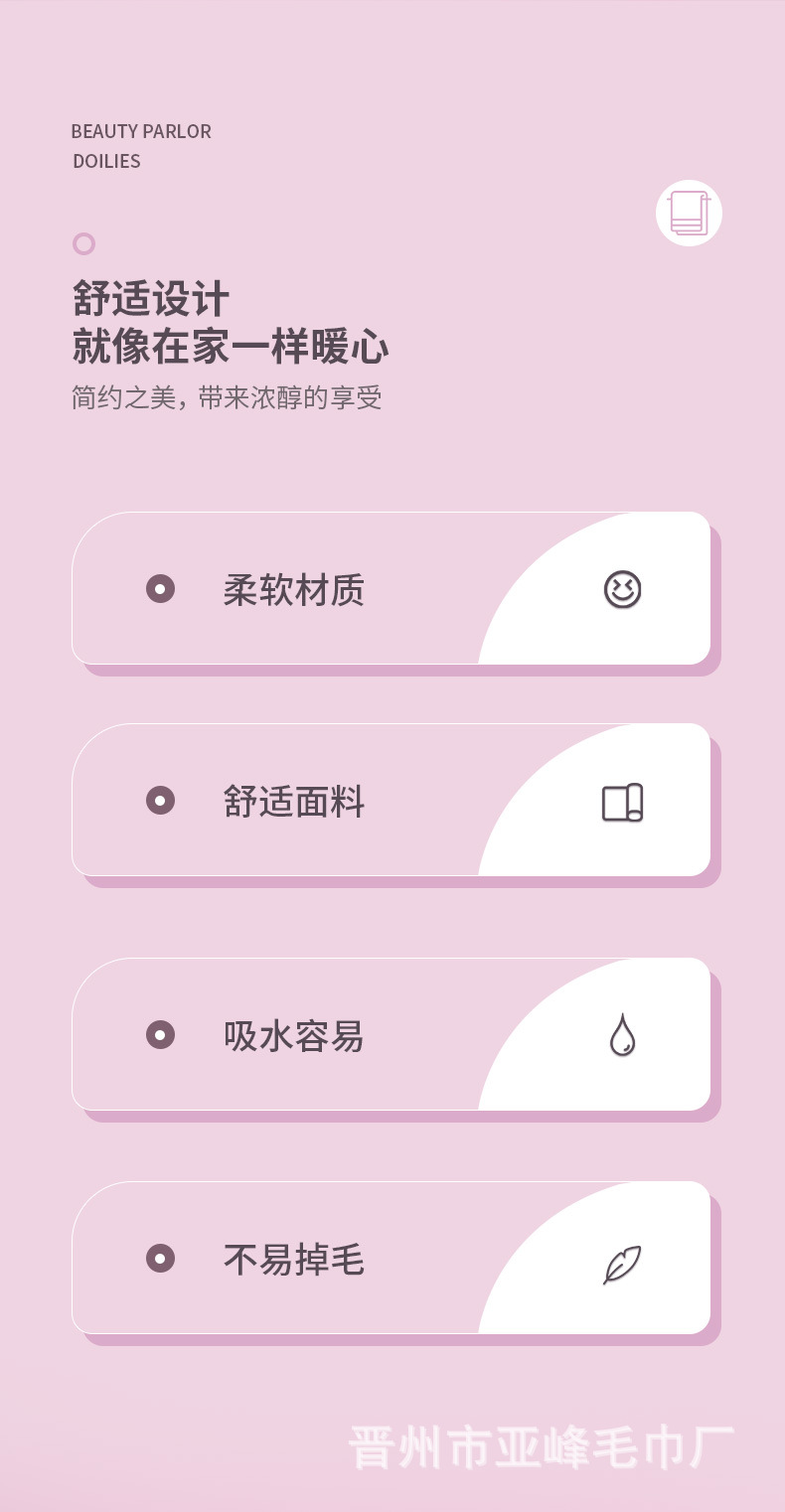 BEAUTY PARLOR
DOILIES

舒适设计
就像在家一样暖心

简约之美，带来浓醇的享受

柔软材质

舒适面料

吸水容易

不易掉毛

晋州市亚峰毛巾厂