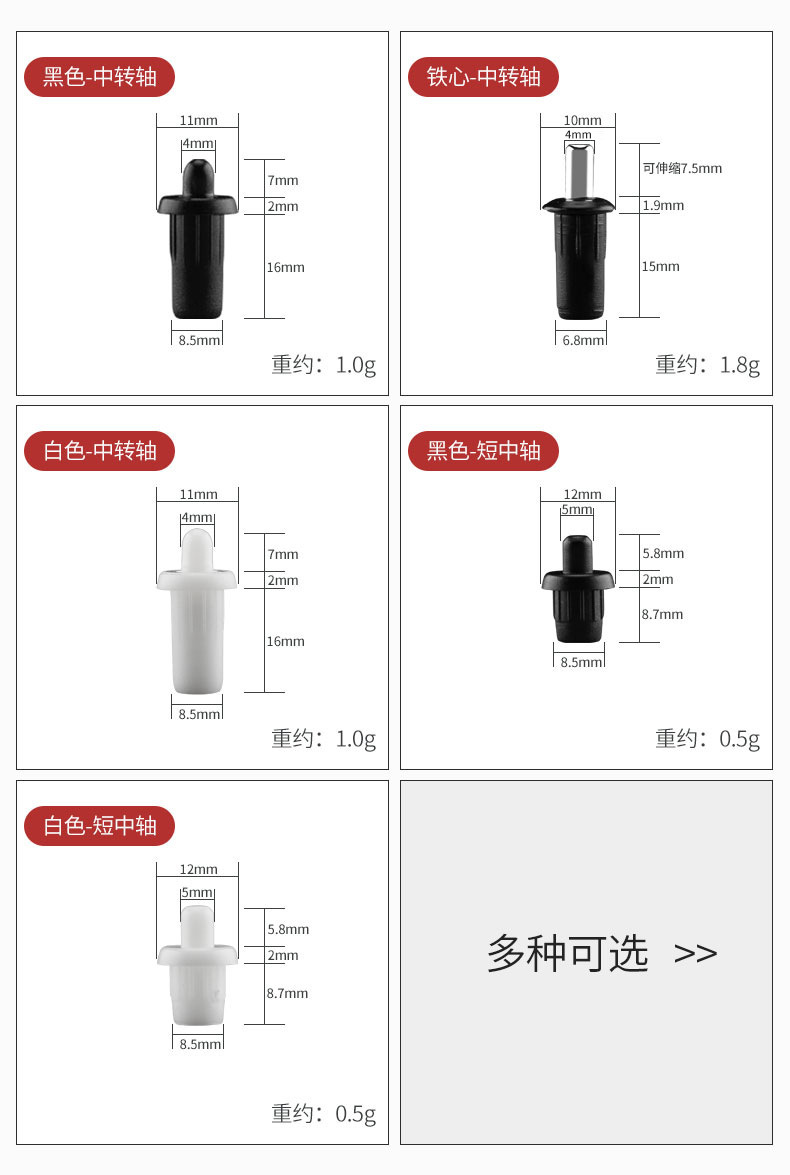 黑色-中转轴

11mm
4mm
7mm
2mm
16mm
8.5mm

重约：1.0g

铁心-中转轴

10mm
4mm
可伸缩7.5mm
1.9mm
15mm
6.8mm

重约：1.8g

白色-中转轴

11mm
4mm
7mm
2mm
16mm
8.5mm

重约：1.0g

黑色-短中轴

12mm
5mm
5.8mm
2mm
8.7mm
8.5mm

重约：0.5g

白色-短中轴

12mm
5mm
5.8mm
2mm
8.7mm
8.5mm

重约：0.5g

多种可选 >>