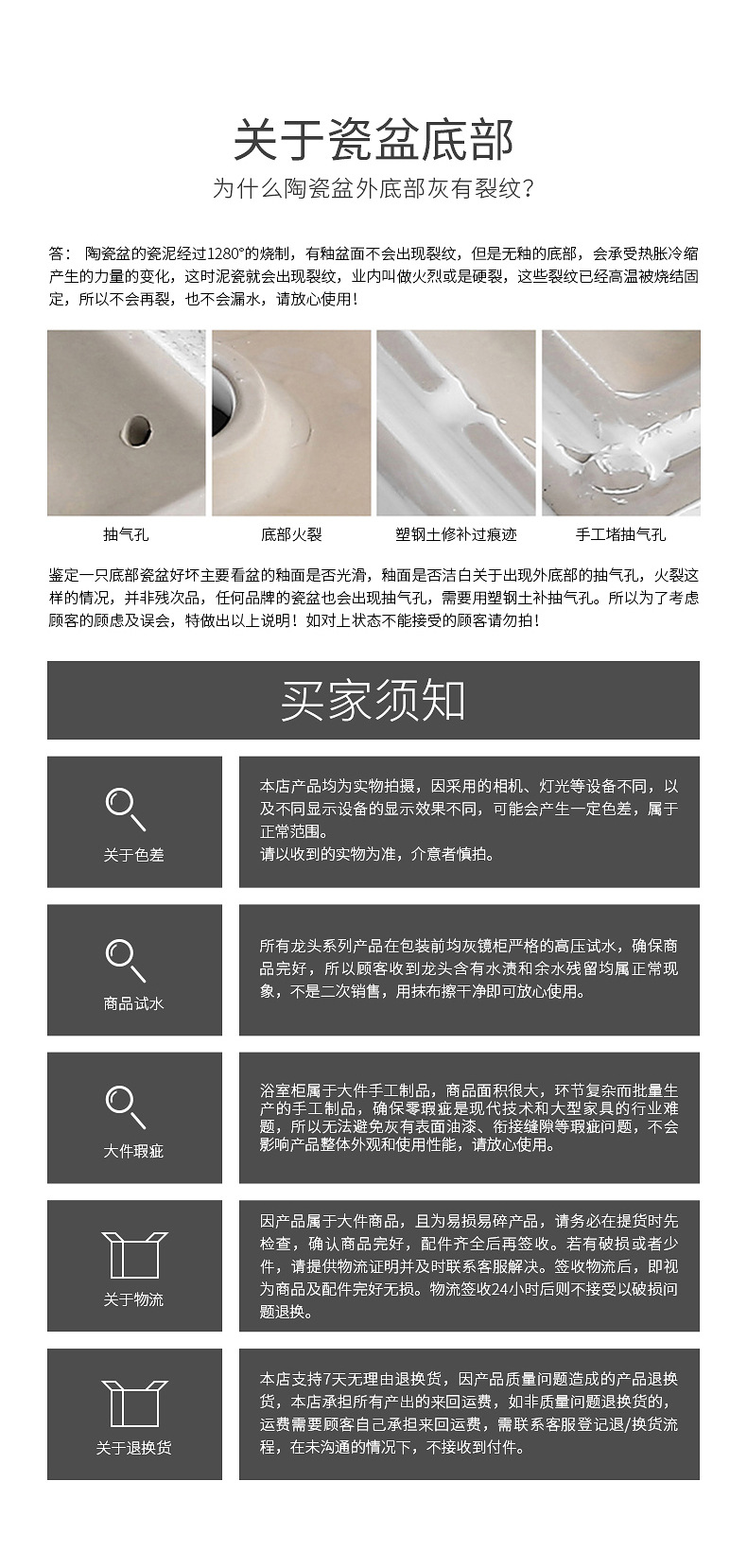 关于瓷盆底部
为什么陶瓷盆外底部灰有裂纹？

答： 陶瓷盆的瓷泥经过1280°的烧制，有釉盆面不会出现裂纹，但是无釉的底部，会承受热胀冷缩产生的力量的变化，这时泥瓷就会出现裂纹，业内叫做火烈或是硬裂，这些裂纹已经高温被烧结固定，所以不会再裂，也不会漏水，请放心使用！

抽气孔

底部火裂

塑钢土修补过痕迹

手工堵抽气孔

鉴定一只底部瓷盆好坏主要看盆的釉面是否光滑，釉面是否洁白关于出现外底部的抽气孔，火裂这样的情况，并非残次品，任何品牌的瓷盆也会出现抽气孔，需要用塑钢土补抽气孔。所以为了考虑顾客的顾虑及误会，特做出以上说明！如对上状态不能接受的顾客请勿拍！

买家须知

关于色差

本店产品均为实物拍摄，因采用的相机、灯光等设备不同，以及不同显示设备的显示效果不同，可能会产生一定色差，属于正常范围。
请以收到的实物为准，介意者慎拍。

商品试水

所有龙头系列产品在包装前均灰镜柜严格的高压试水，确保商品完好，所以顾客收到龙头含有水渍和余水残留均属正常现象，不是二次销售，用抹布擦干净即可放心使用。

大件瑕疵

浴室柜属于大件手工制品，商品面积很大，环节复杂而批量生产的手工制品，确保零瑕疵是现代技术和大型家具的行业难题，所以无法避免灰有表面油漆、衔接缝隙等瑕疵问题，不会影响产品整体外观和使用性能，请放心使用。

关于物流

因产品属于大件商品，且为易损易碎产品，请务必在提货时先检查，确认商品完好，配件齐全后再签收。若有破损或者少件，请提供物流证明并及时联系客服解决。签收物流后，即视为商品及配件完好无损。物流签收24小时后则不接受以破损问题退换。

关于退换货

本店支持7天无理由退换货，因产品质量问题造成的产品退换货，本店承担所有产出的来回运费，如非质量问题退换货的，运费需要顾客自己承担来回运费，需联系客服登记退/换货流程，在未沟通的情况下，不接收到付件。