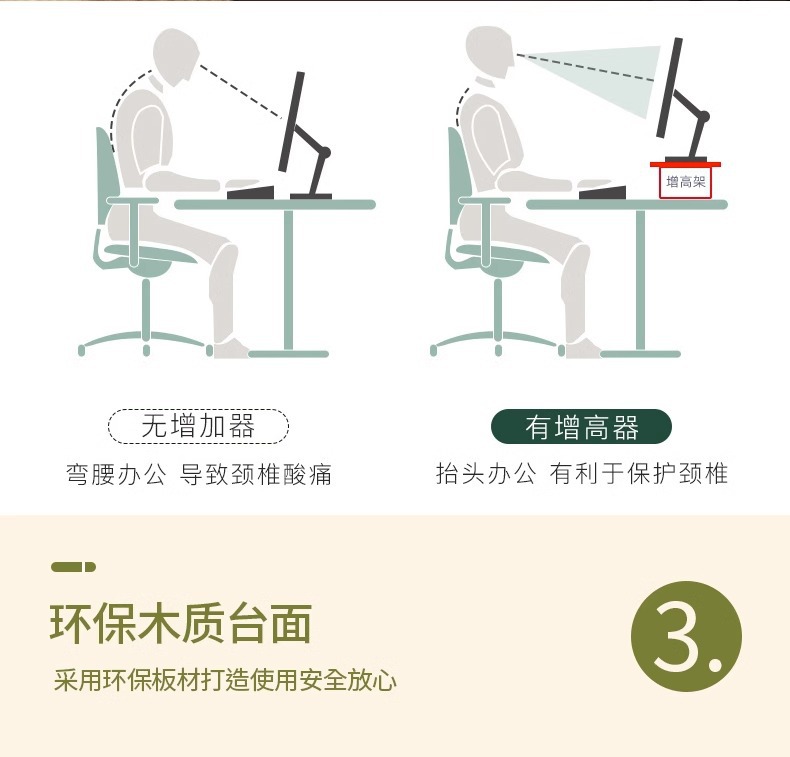 增高架

无增加器
弯腰办公 导致颈椎酸痛

有增高器
抬头办公 有利于保护颈椎

环保木质台面
采用环保板材打造使用安全放心

3.