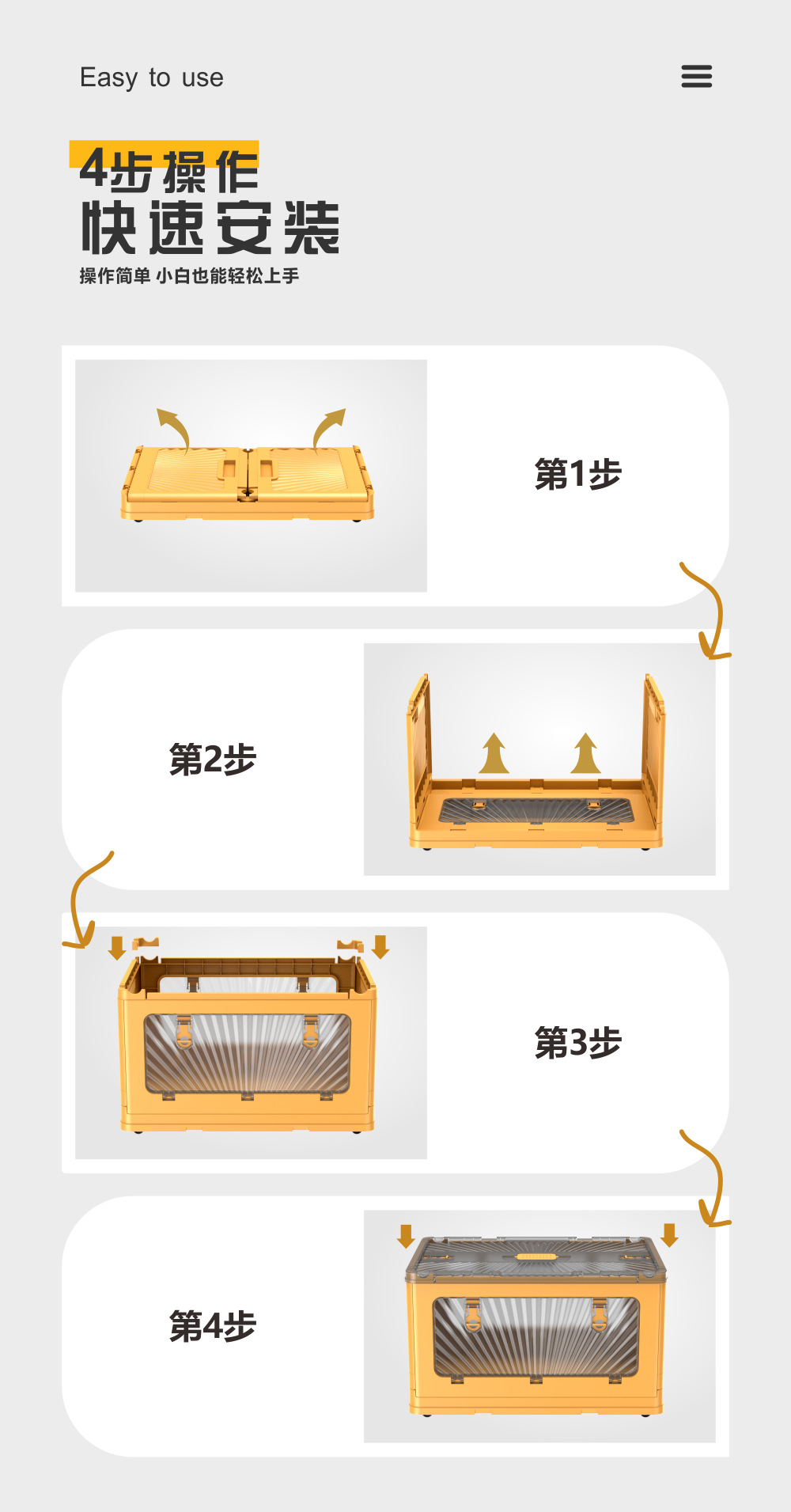 Easy to use

4步操作
快速安装
操作简单 小白也能轻松上手

第1步

第2步

第3步

第4步