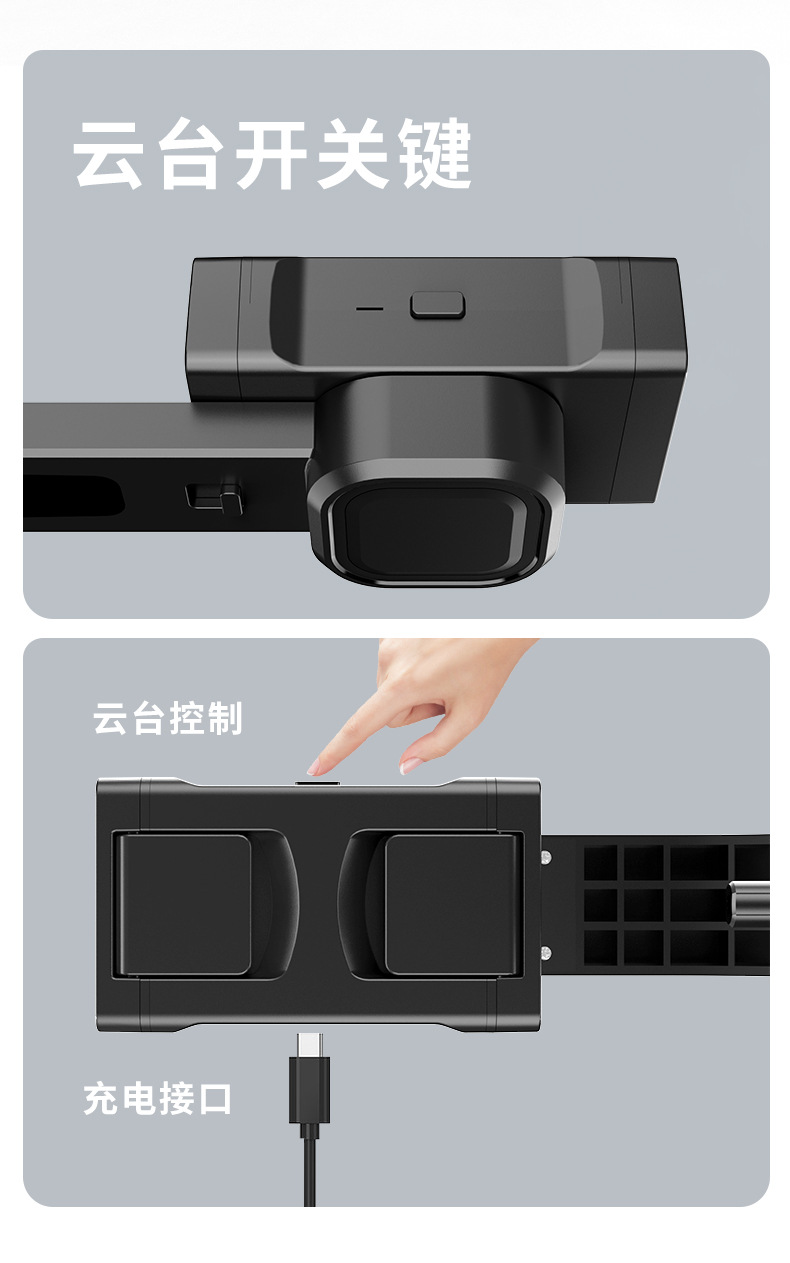 云台开关键

云台控制

充电接口