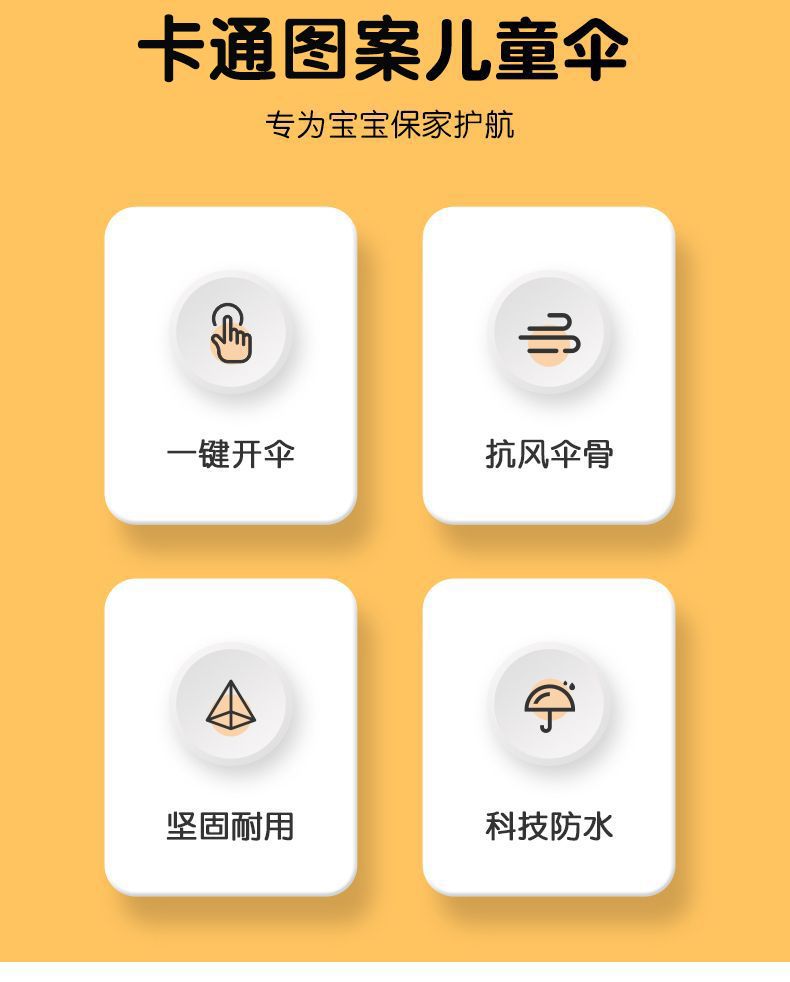 卡通图案儿童伞

专为宝宝保家护航

一键开伞

抗风伞骨

坚固耐用

科技防水