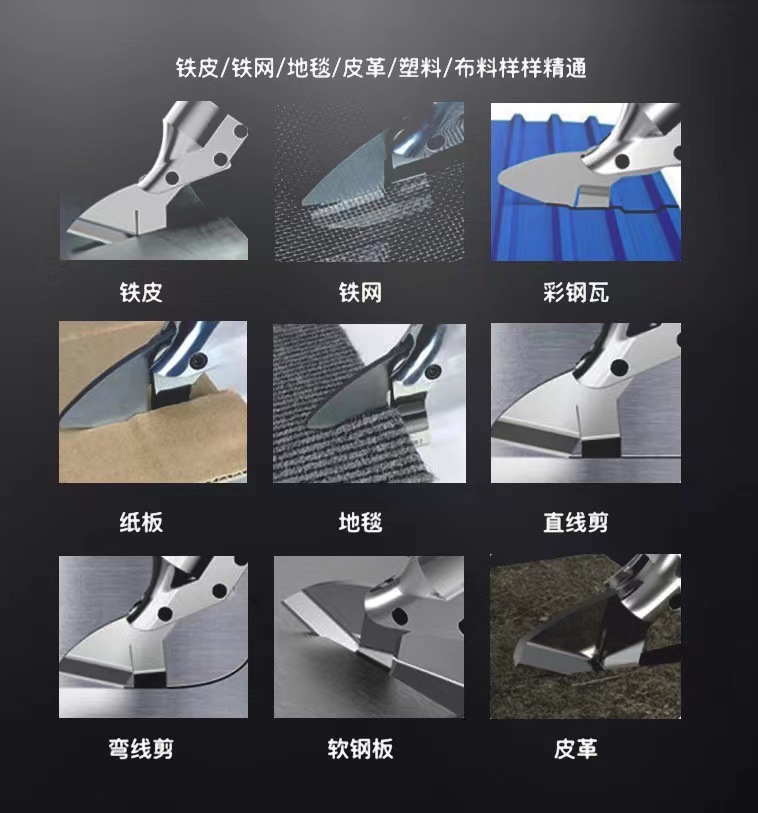 铁皮/铁网/地毯/皮革/塑料/布料样样精通

铁皮

铁网

彩钢瓦

纸板

地毯

直线剪

弯线剪

软钢板

皮革