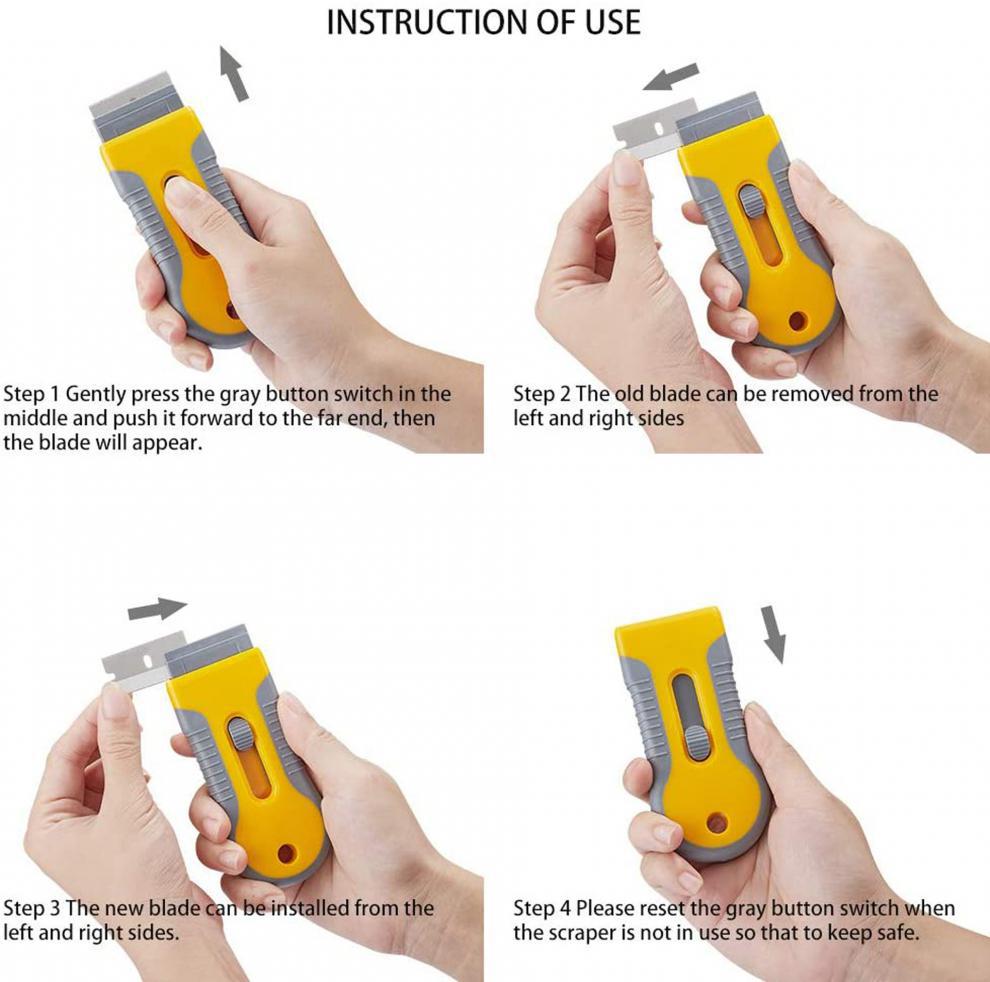 INSTRUCTION OF USE

Step 1 Gently press the gray button switch in the middle and push it forward to the far end, then the blade will appear.

Step 2 The old blade can be removed from the left and right sides

Step 3 The new blade can be installed from the left and right sides.

Step 4 Please reset the gray button switch when the scraper is not in use so that to keep safe.