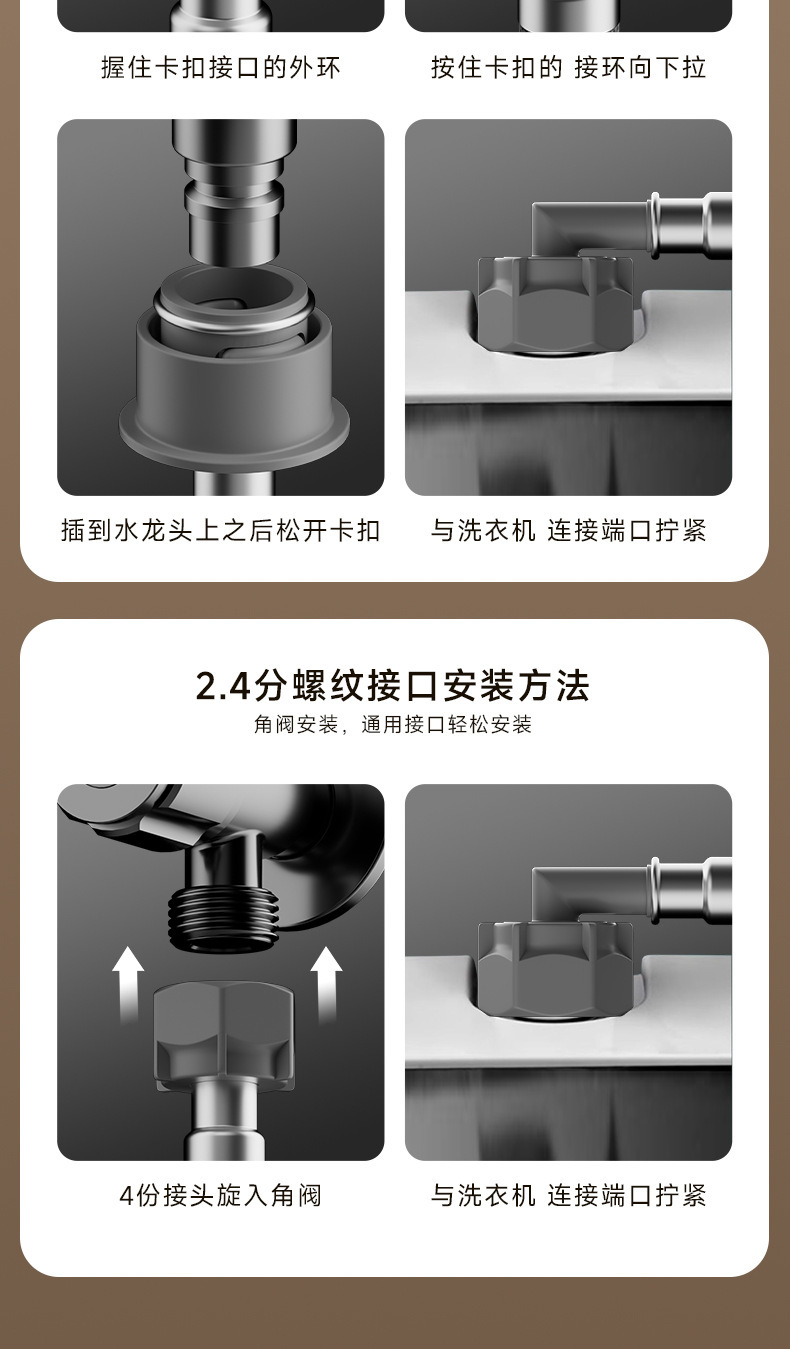 握住卡扣接口的外环

按住卡扣的 接环向下拉

插到水龙头上之后松开卡扣

与洗衣机 连接端口拧紧

2.4分螺纹接口安装方法

角阀安装，通用接口轻松安装

4份接头旋入角阀

与洗衣机 连接端口拧紧