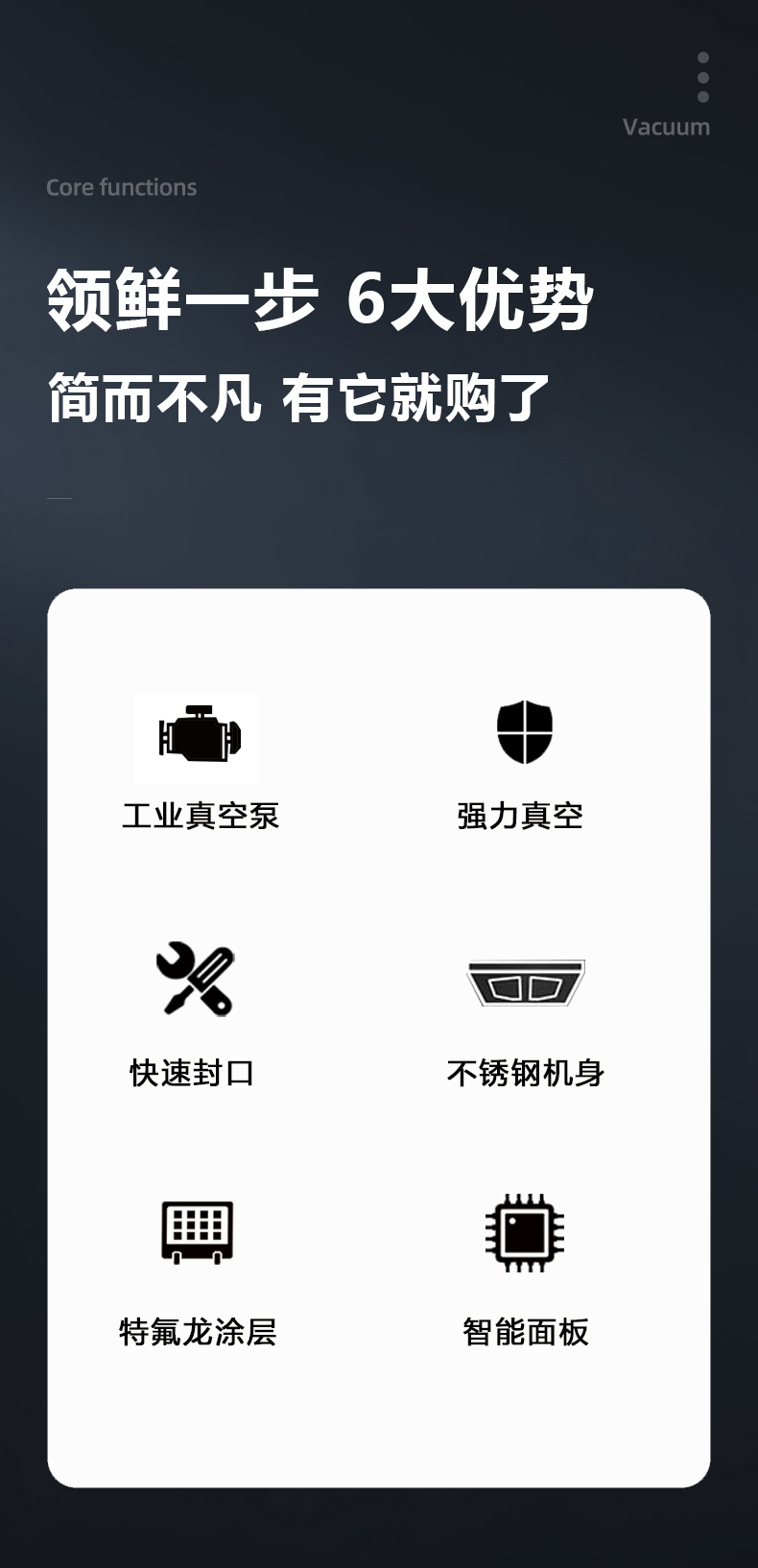 Vacuum

Core functions

领鲜一步 6大优势

简而不凡 有它就购了

工业真空泵

强力真空

快速封口

不锈钢机身

特氟龙涂层

智能面板