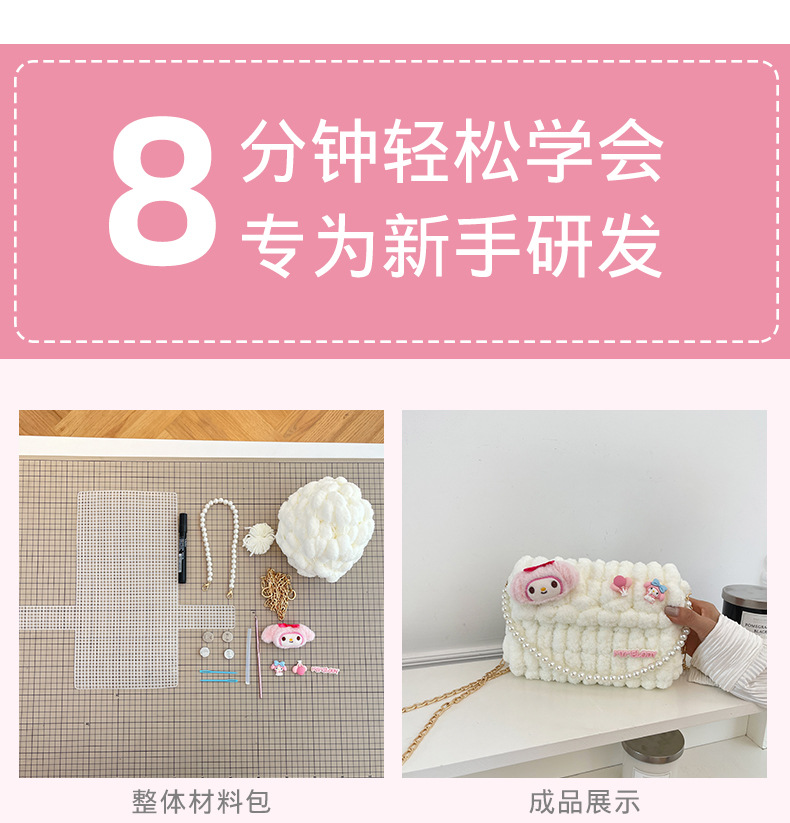 8 分钟轻松学会
专为新手研发

整体材料包

成品展示