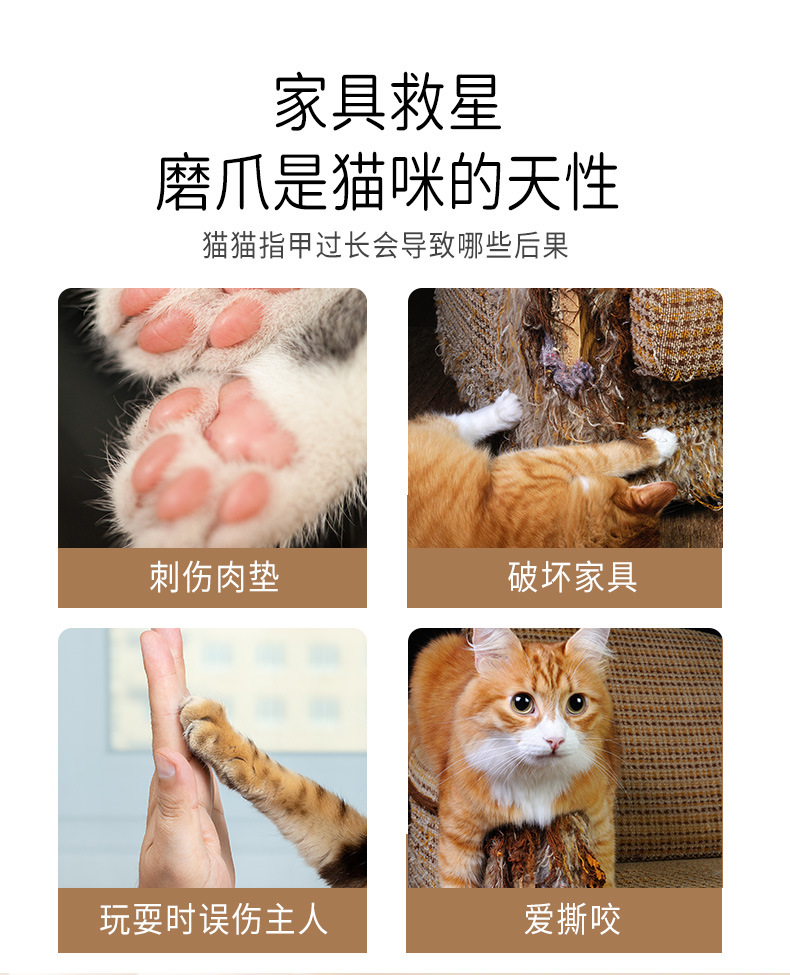 家具救星
磨爪是猫咪的天性
猫猫指甲过长会导致哪些后果

刺伤肉垫

破坏家具

玩耍时误伤主人

爱撕咬