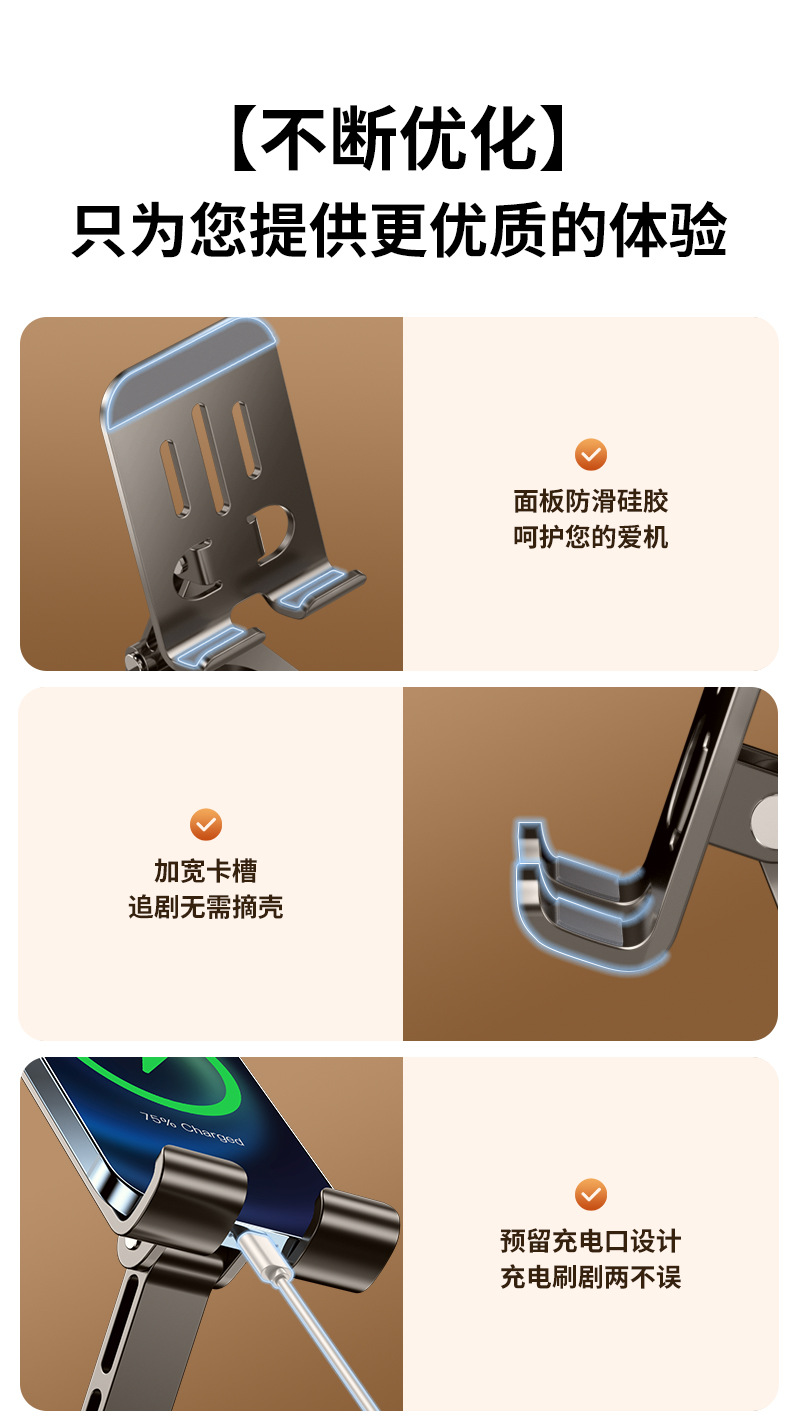 【不断优化】
只为您提供更优质的体验

面板防滑硅胶
呵护您的爱机

加宽卡槽
追剧无需摘壳

75% Charged

预留充电口设计
充电刷剧两不误