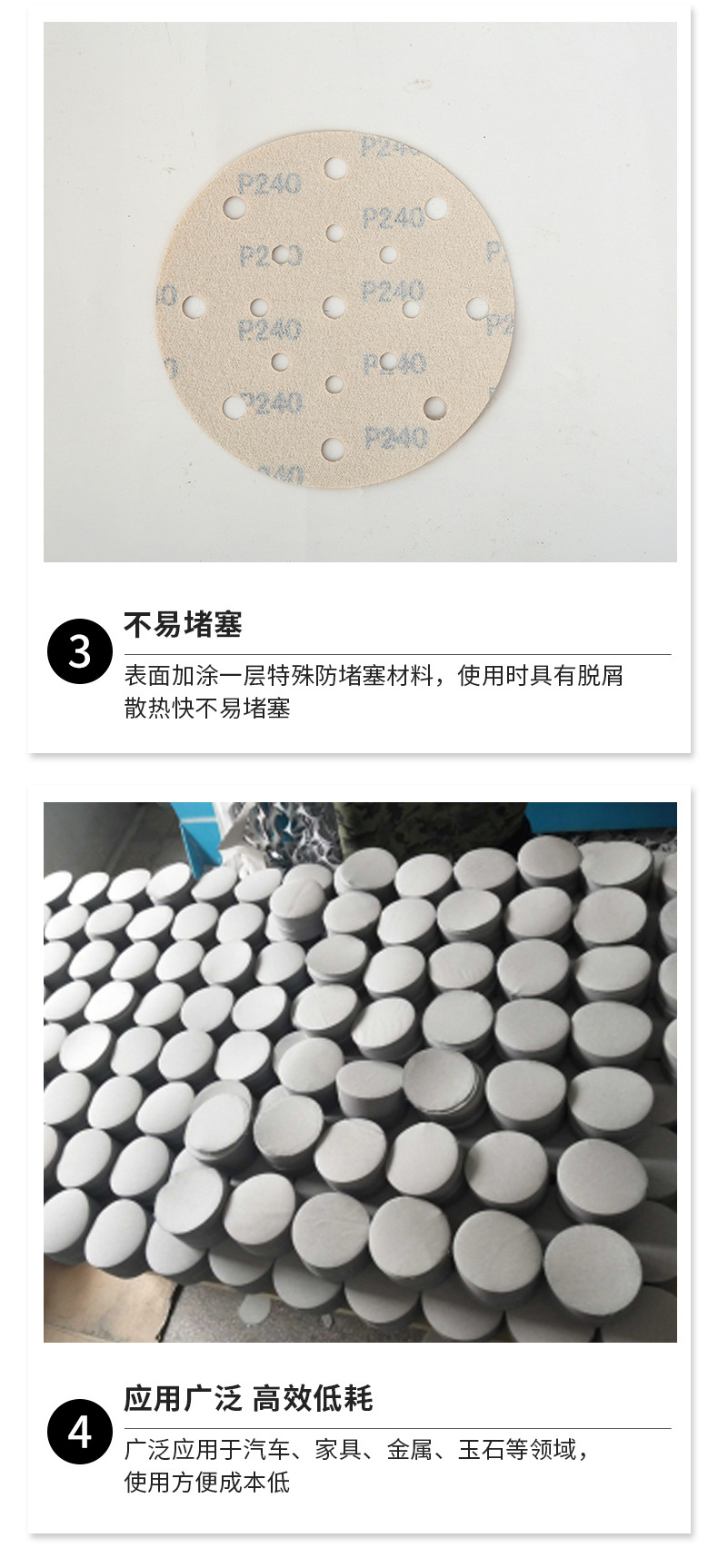 P240
P240
P240
P240
P240
P240
P240
P240

3 不易堵塞

表面加涂一层特殊防堵塞材料，使用时具有脱屑散热快不易堵塞

4 应用广泛 高效低耗

广泛应用于汽车、家具、金属、玉石等领域，使用方便成本低