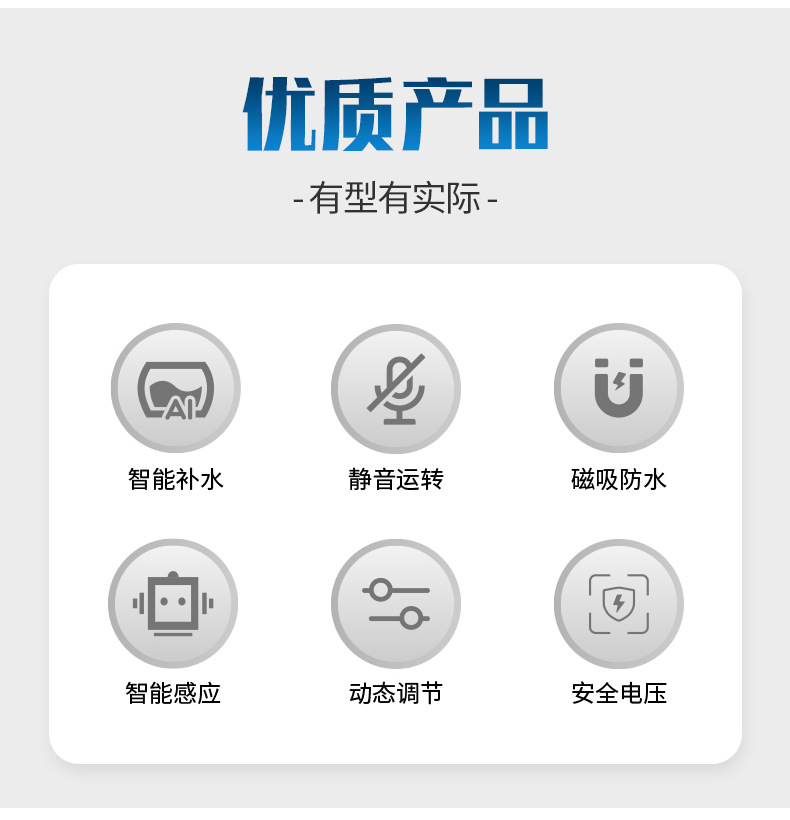 优质产品

-有型有实际-

AI

智能补水

静音运转

磁吸防水

智能感应

动态调节

安全电压