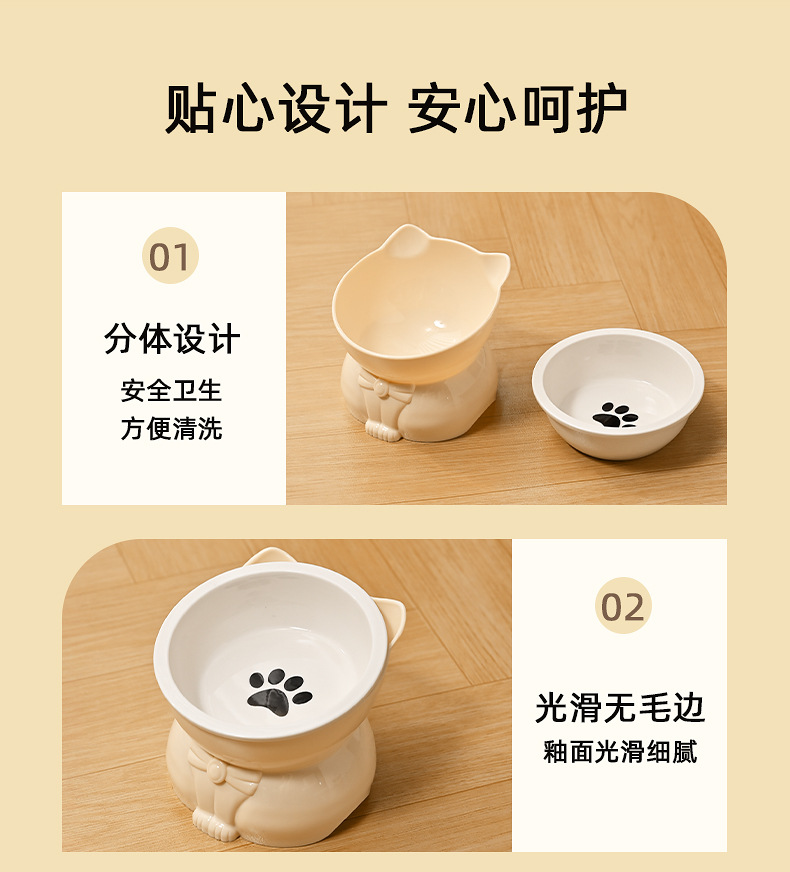 贴心设计 安心呵护

01

分体设计

安全卫生
方便清洗

02

光滑无毛边

釉面光滑细腻