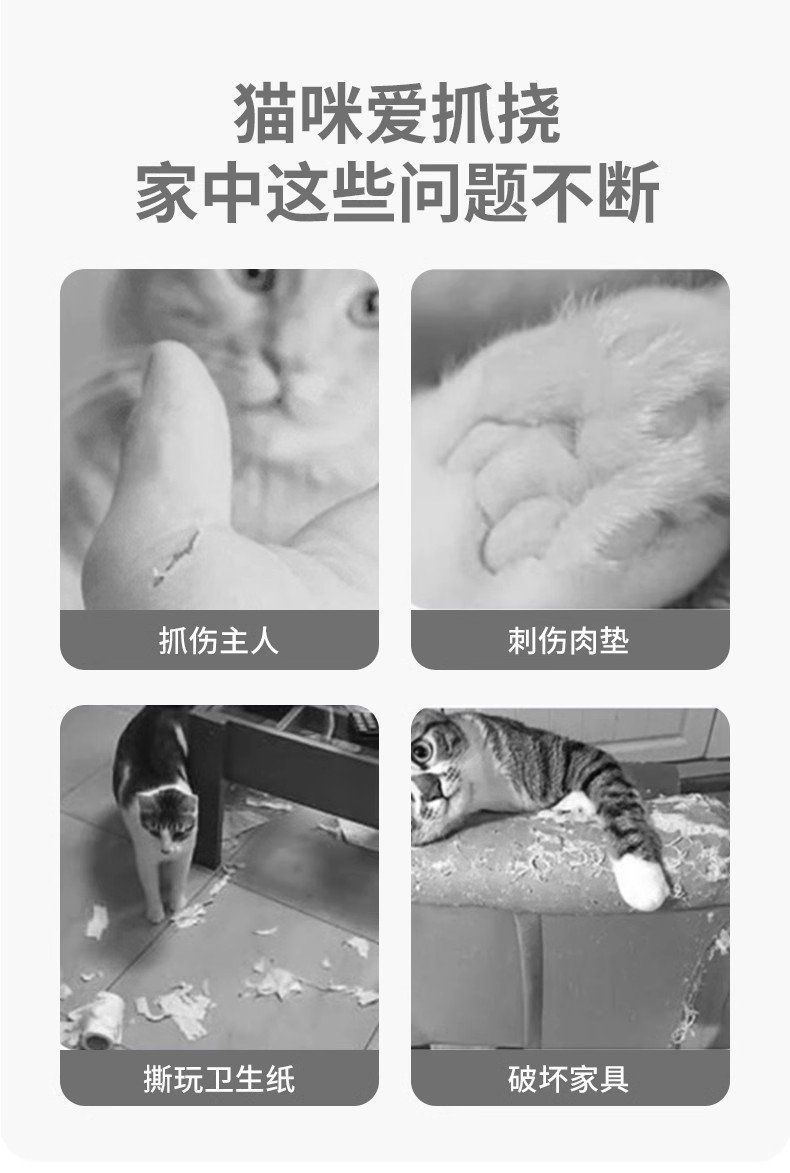 猫咪爱抓挠
家中这些问题不断

抓伤主人

刺伤肉垫

撕玩卫生纸

破坏家具