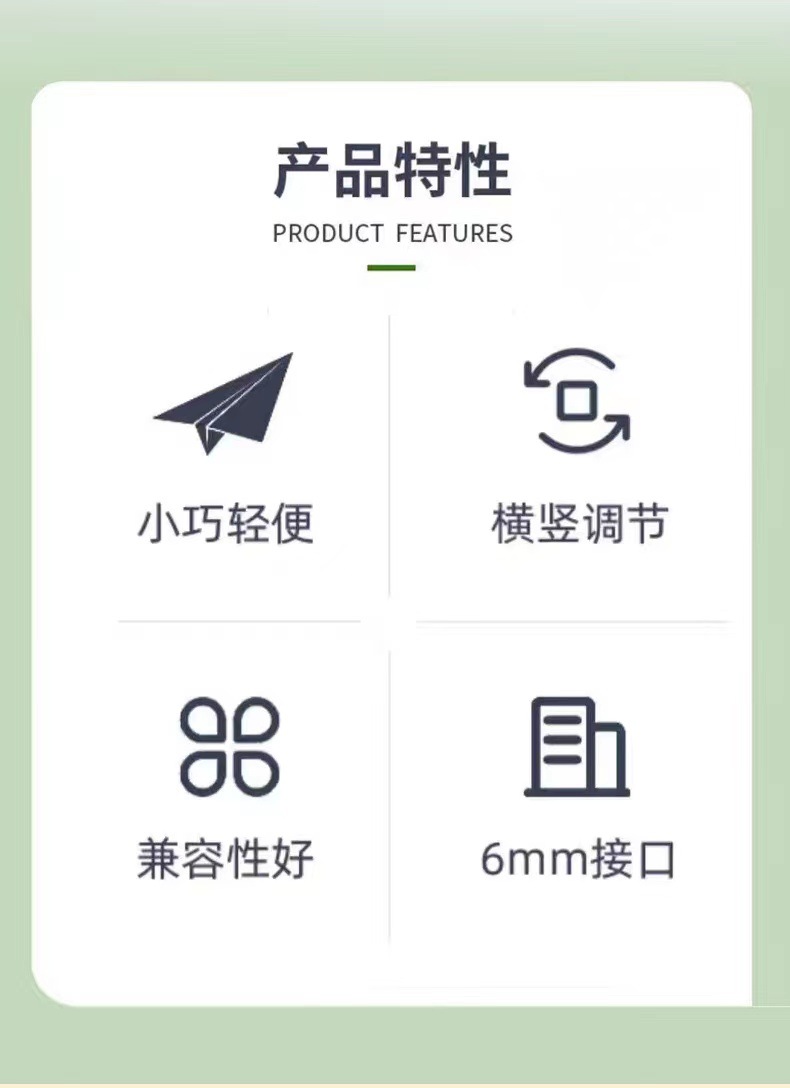 产品特性
PRODUCT FEATURES

小巧轻便

横竖调节

兼容性好

6mm接口