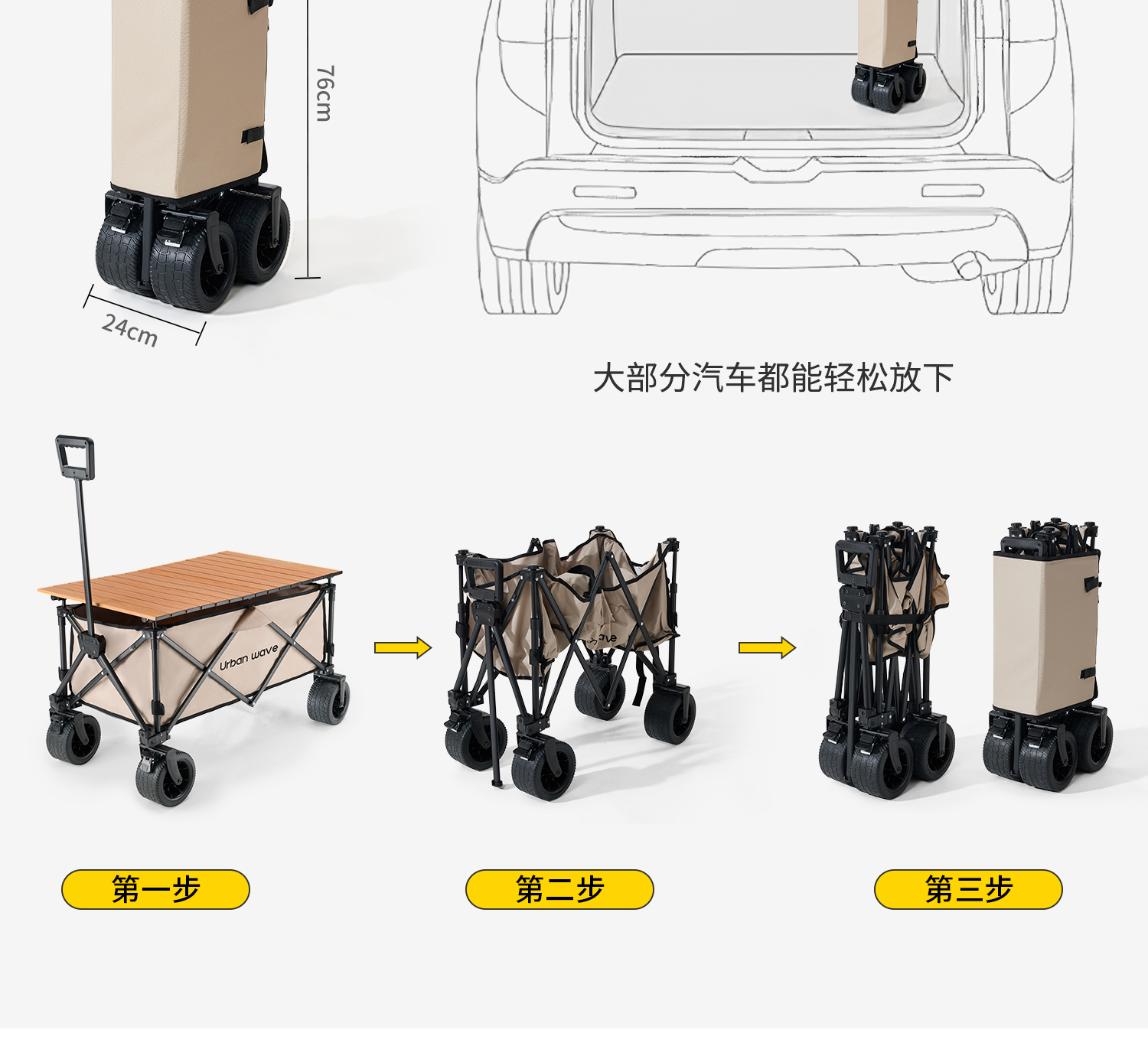 76cm

24cm

大部分汽车都能轻松放下

Urban wave

第一步

第二步

第三步