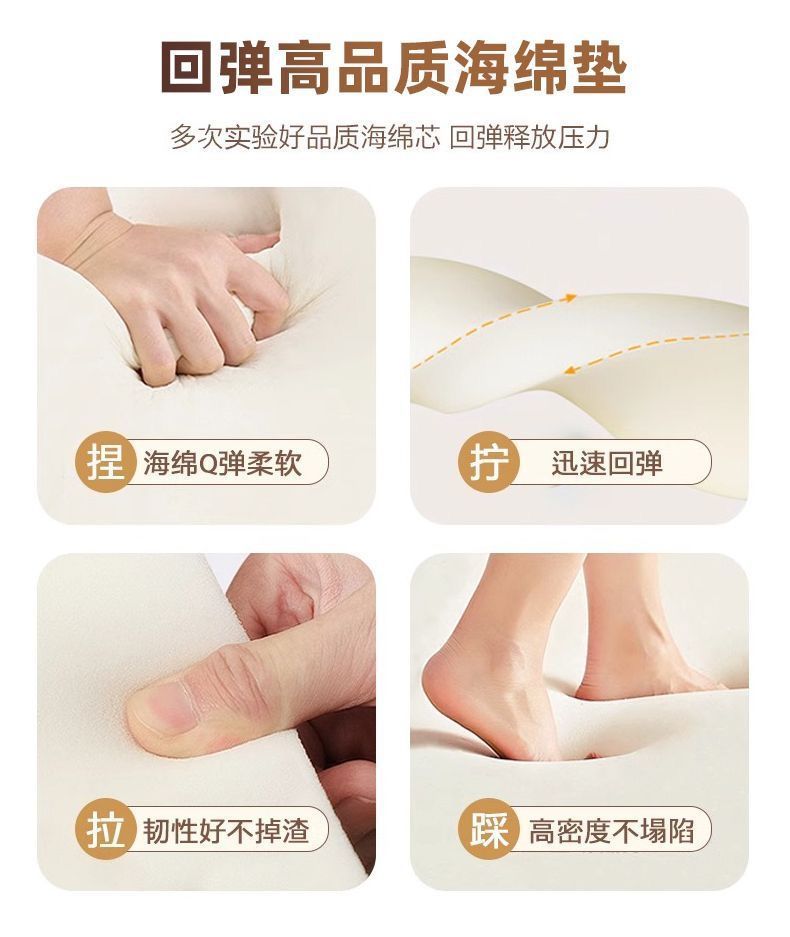 回弹高品质海绵垫

多次实验好品质海绵芯 回弹释放压力

捏 海绵Q弹柔软

拧 迅速回弹

拉 韧性好不掉渣

踩 高密度不塌陷