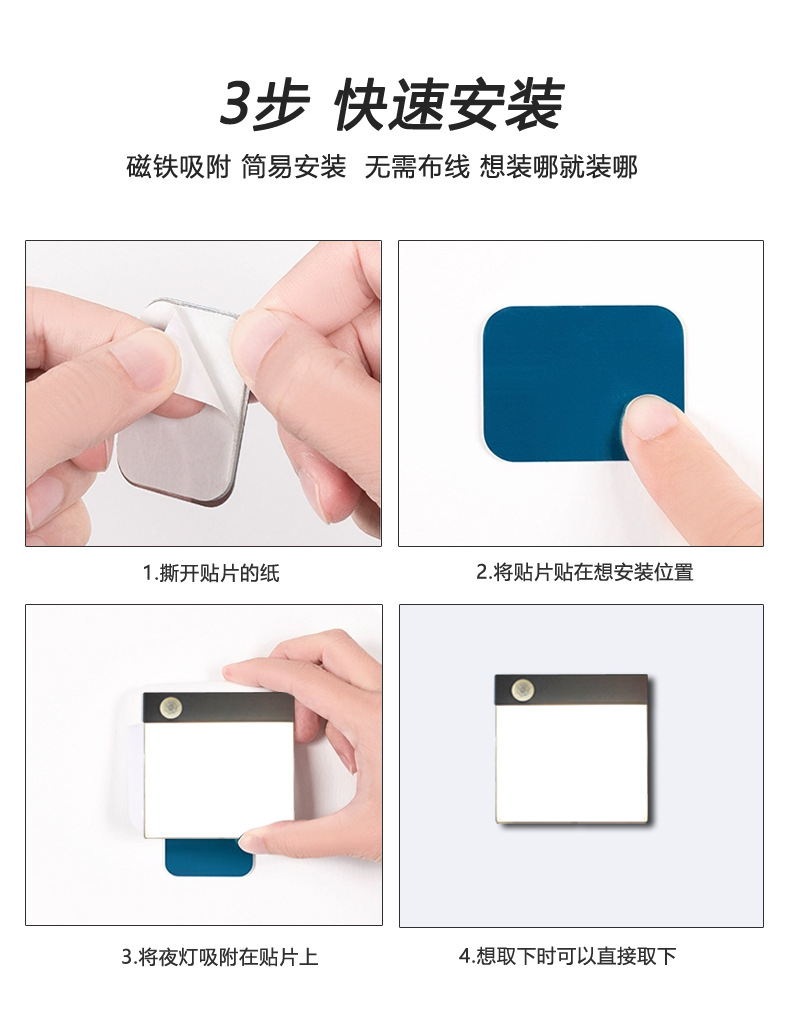 3步 快速安装

磁铁吸附 简易安装 无需布线 想装哪就装哪

1.撕开贴片的纸

2.将贴片贴在想安装位置

3.将夜灯吸附在贴片上

4.想取下时可以直接取下