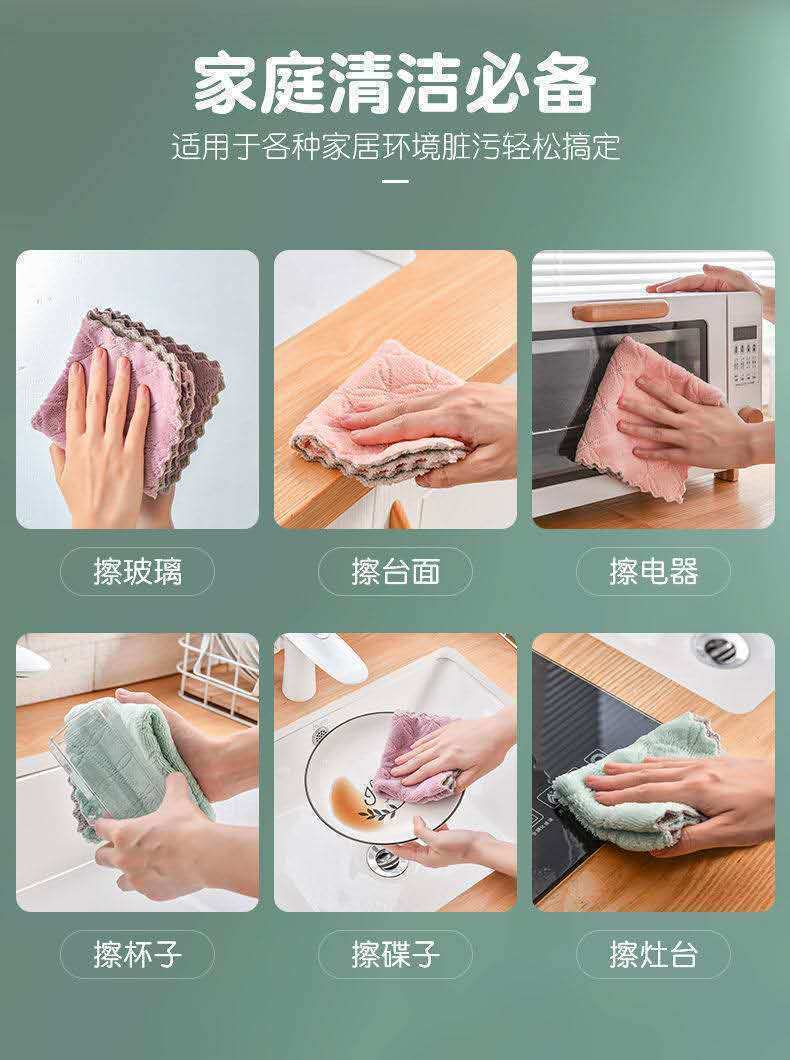 家庭清洁必备

适用于各种家居环境脏污轻松搞定

擦玻璃

擦台面

擦电器

擦杯子

擦碟子

擦灶台