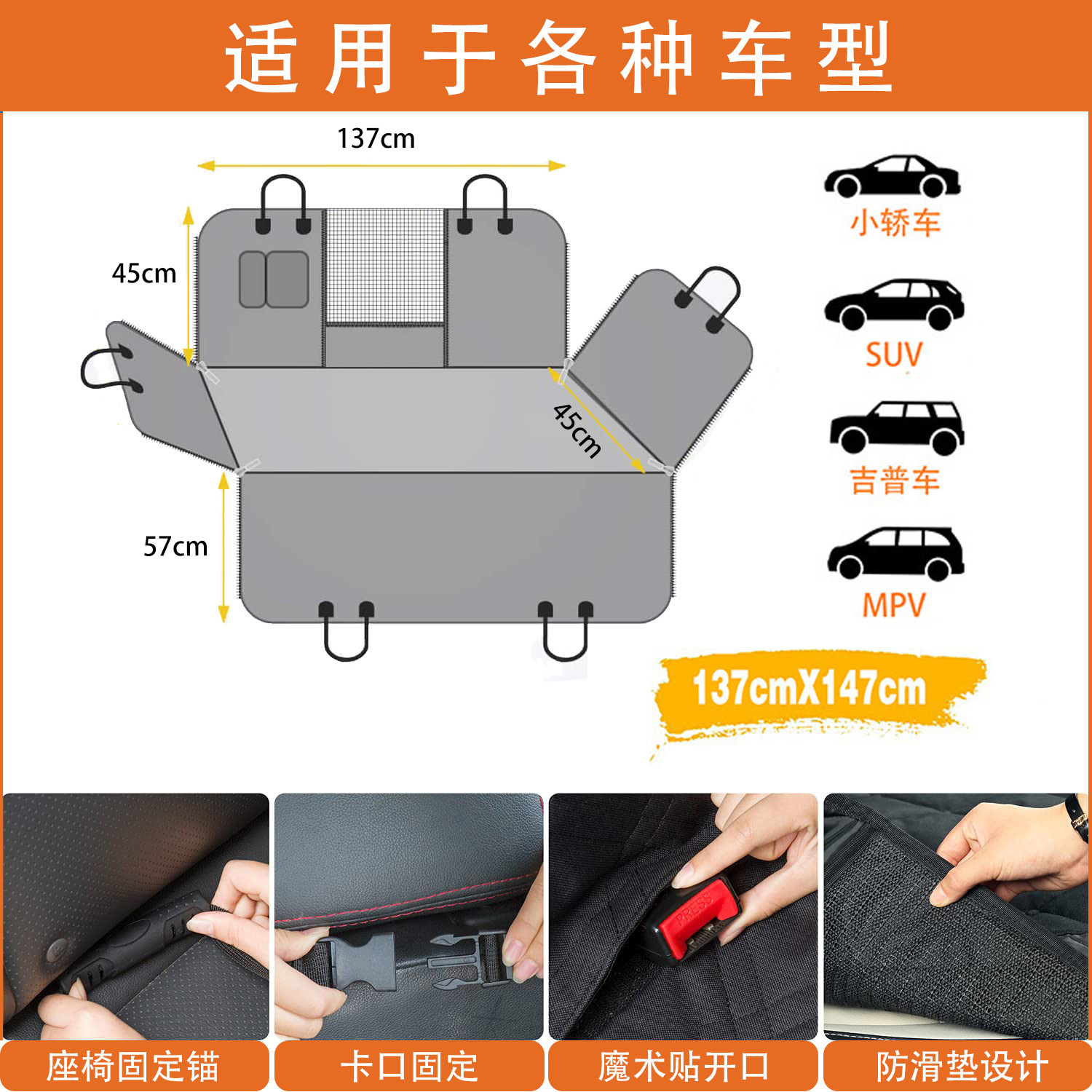 适用于各种车型

137cm

45cm

45cm

57cm

小轿车

SUV

吉普车

MPV

137cmX147cm

PRESS

座椅固定锚

卡口固定

魔术贴开口

防滑垫设计