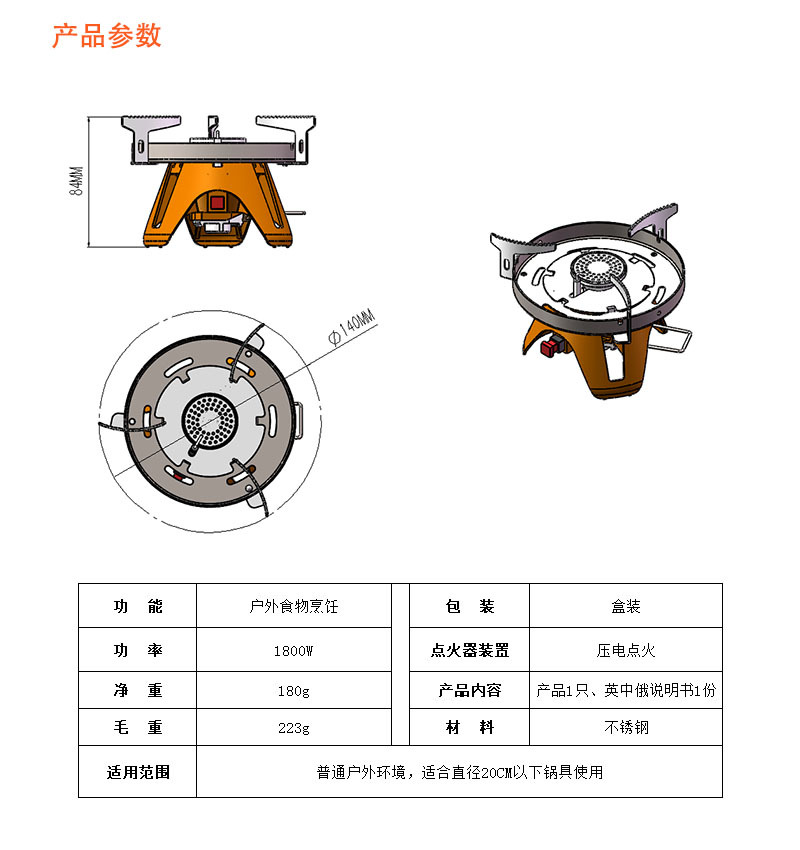 产品参数

84MM

Φ140MM

| 功 能 | 户外食物烹饪 | 包 装 | 盒装 |
|---|---|---|---|
| 功 率 | 1800W | 点火器装置 | 压电点火 |
| 净 重 | 180g | 产品内容 | 产品1只、英中俄说明书1份 |
| 毛 重 | 223g | 材 料 | 不锈钢 |
| 适用范围 | 普通户外环境，适合直径20CM以下锅具使用 | | |