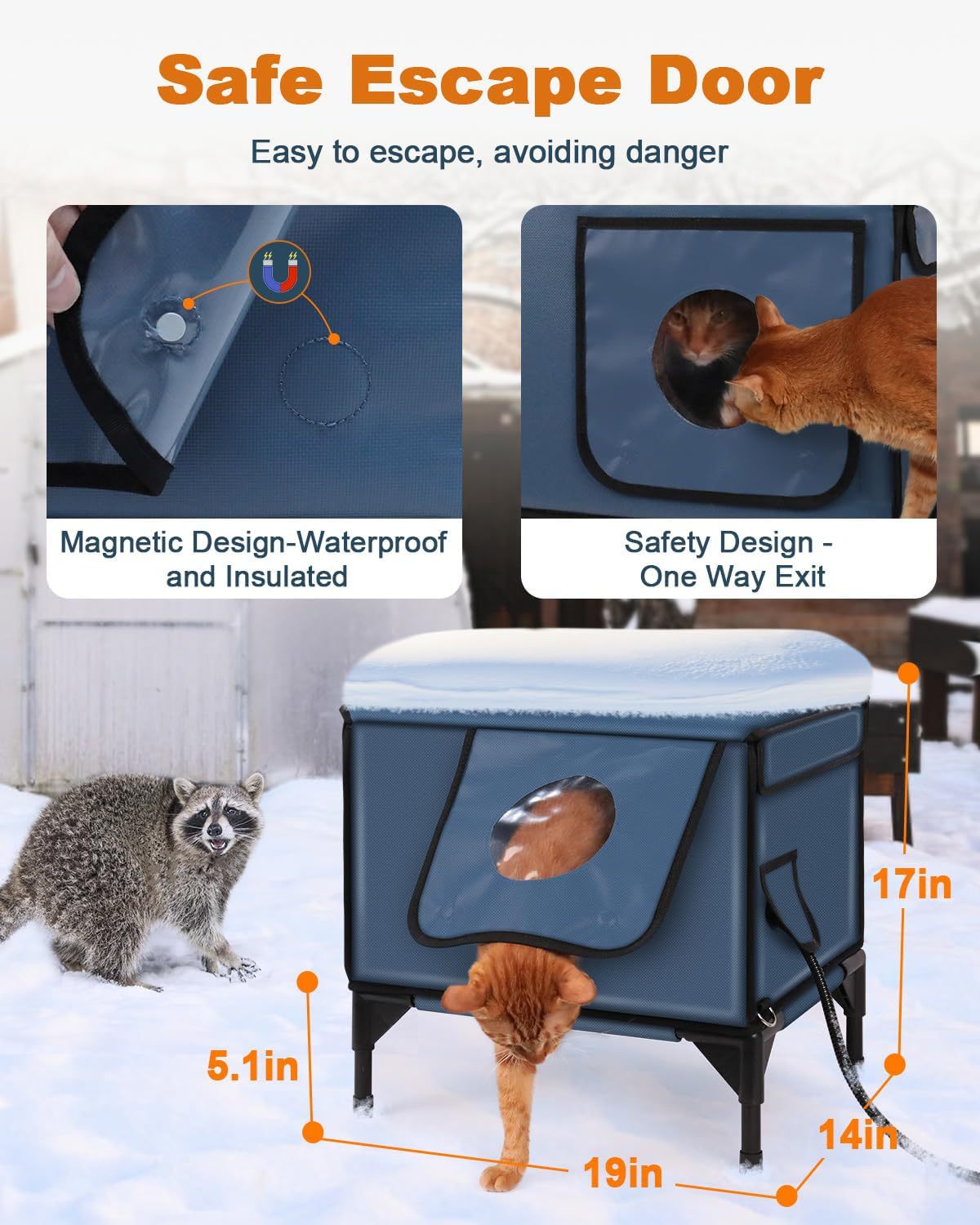 Safe Escape Door

Easy to escape, avoiding danger

Magnetic Design-Waterproof and Insulated

Safety Design - One Way Exit

17in

5.1in

14in

19in