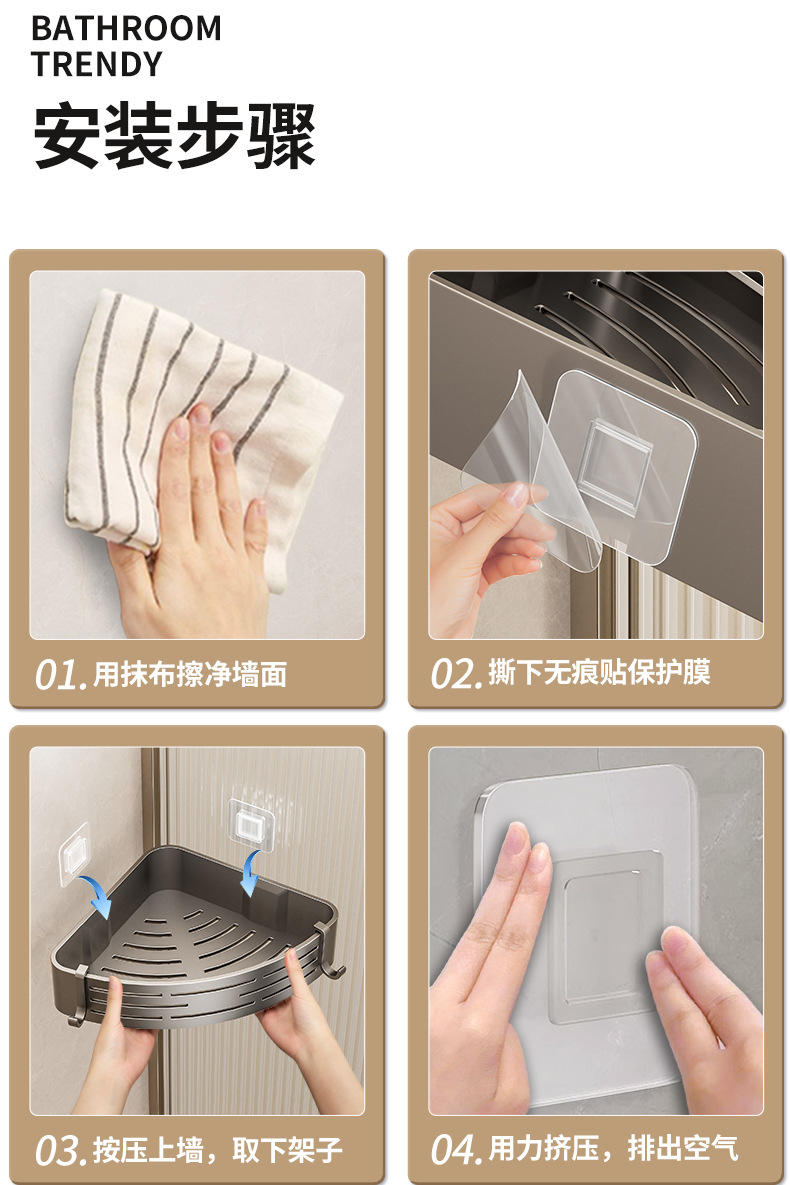 BATHROOM
TRENDY
安装步骤

01. 用抹布擦净墙面

02. 撕下无痕贴保护膜

03. 按压上墙，取下架子

04. 用力挤压，排出空气