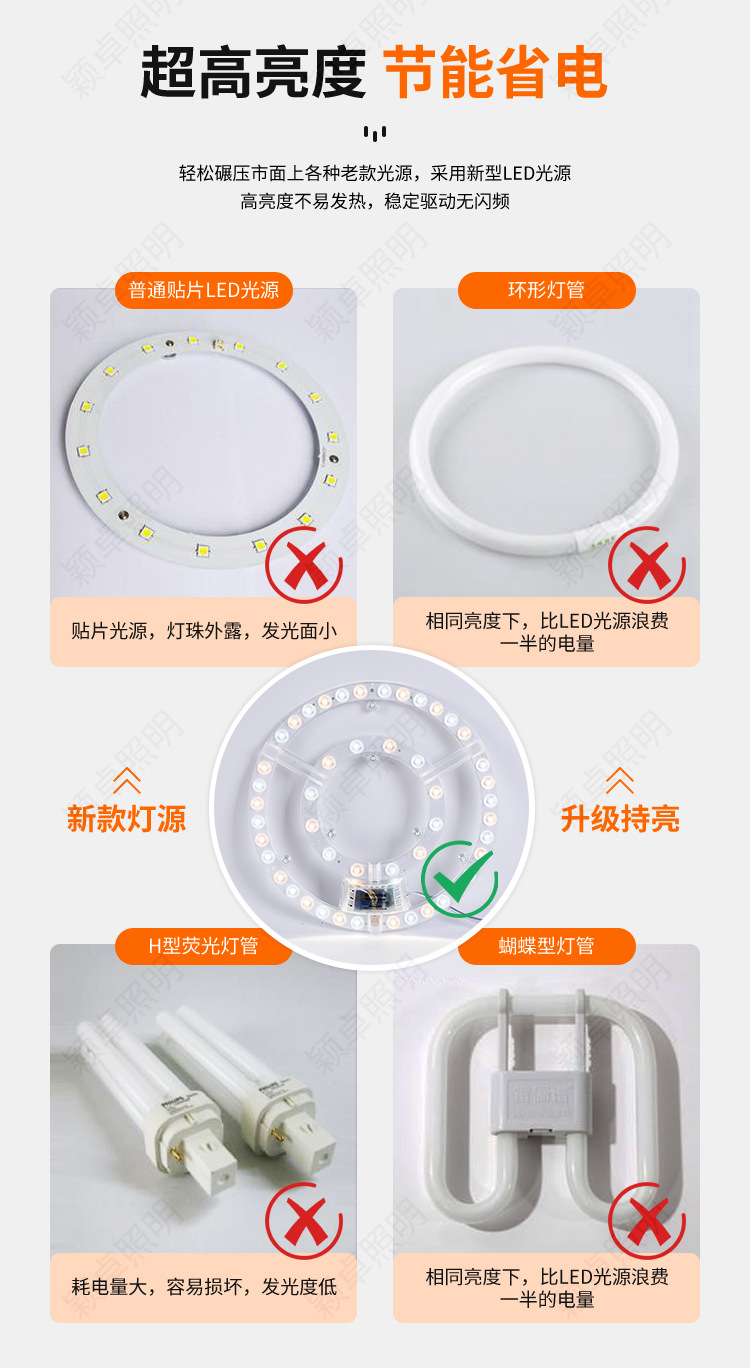 超高亮度 节能省电

轻松碾压市面上各种老款光源，采用新型LED光源
高亮度不易发热，稳定驱动无闪频

普通贴片LED光源

贴片光源，灯珠外露，发光面小

环形灯管

相同亮度下，比LED光源浪费一半的电量

新款灯源

升级持亮

H型荧光灯管

PHILIPS

耗电量大，容易损坏，发光度低

蝴蝶型灯管

相同亮度下，比LED光源浪费一半的电量

颖卓照明