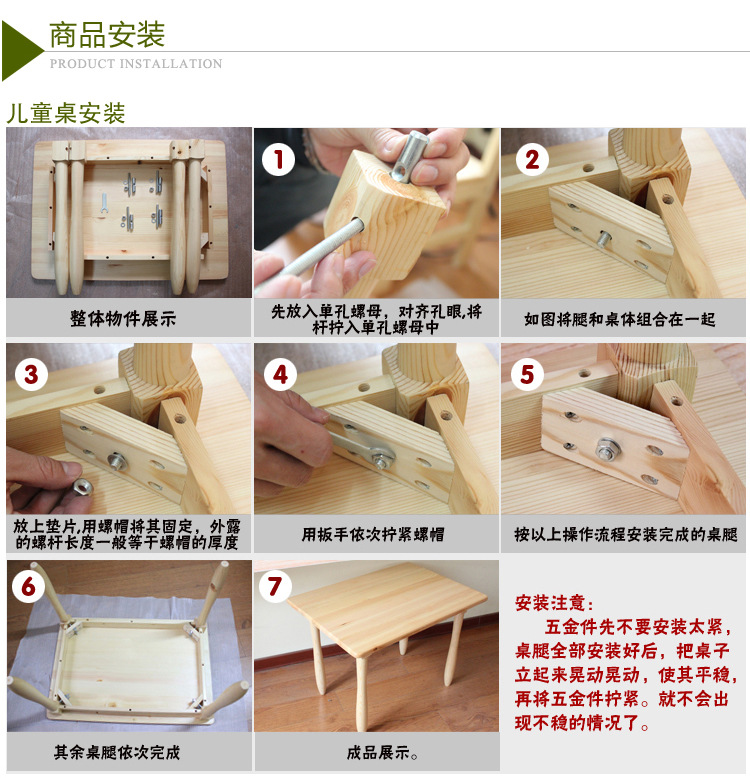 商品安装
PRODUCT INSTALLATION

儿童桌安装

整体物件展示

1
先放入单孔螺母，对齐孔眼,将杆拧入单孔螺母中

2
如图将腿和桌体组合在一起

3
放上垫片,用螺帽将其固定，外露的螺杆长度一般等于螺帽的厚度

4
用板手依次拧紧螺帽

5
按以上操作流程安装完成的桌腿

6
其余桌腿依次完成

7
成品展示。

安装注意：
五金件先不要安装太紧，桌腿全部安装好后，把桌子立起来晃动晃动，使其平稳，再将五金件拧紧。就不会出现不稳的情况了。