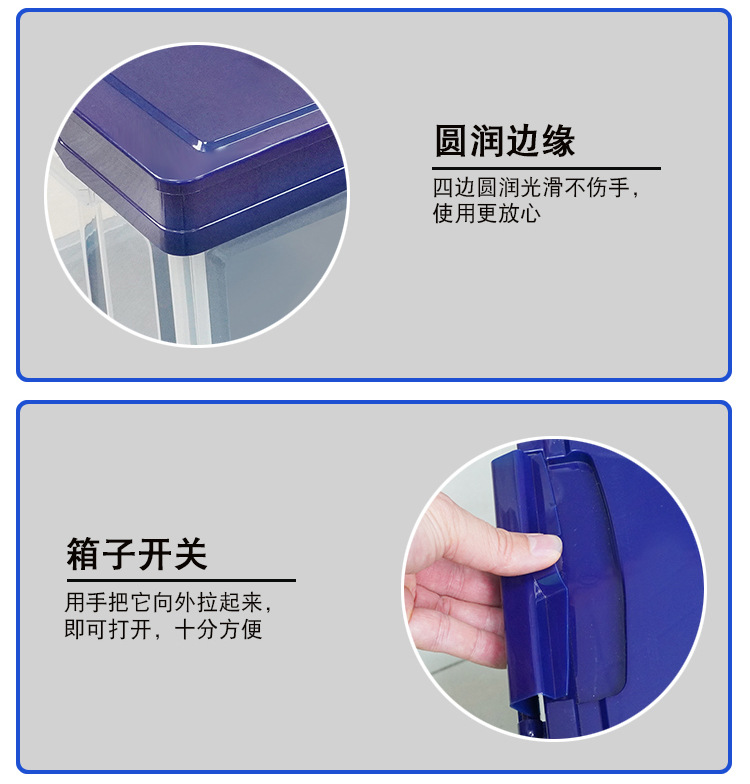 圆润边缘

四边圆润光滑不伤手，使用更放心

箱子开关

用手把它向外拉起来，即可打开，十分方便