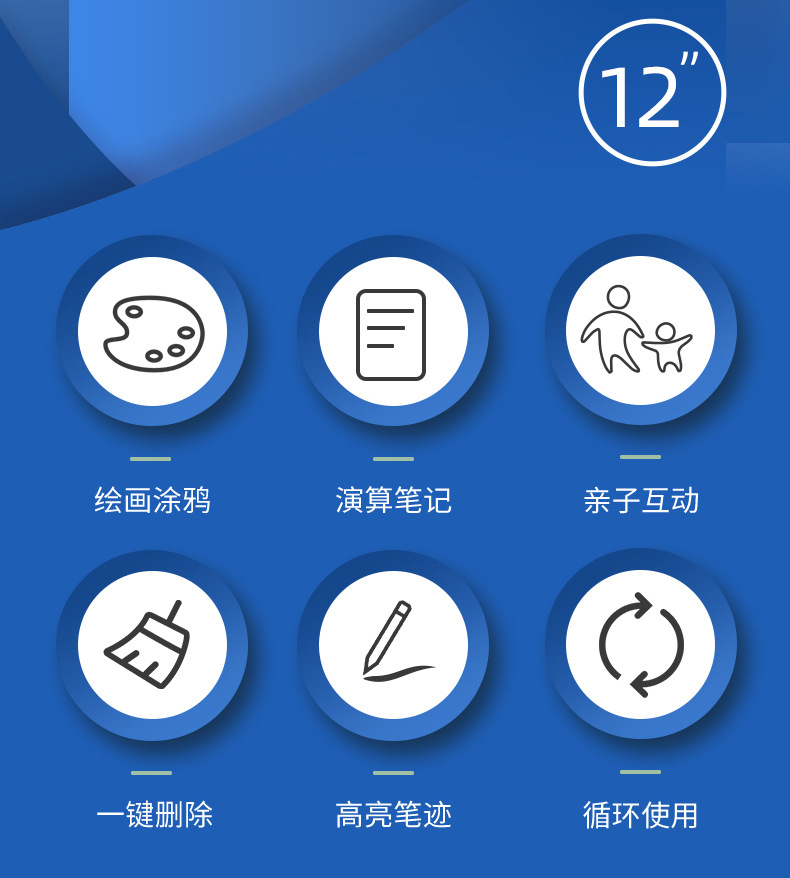 12"

绘画涂鸦

演算笔记

亲子互动

一键删除

高亮笔迹

循环使用