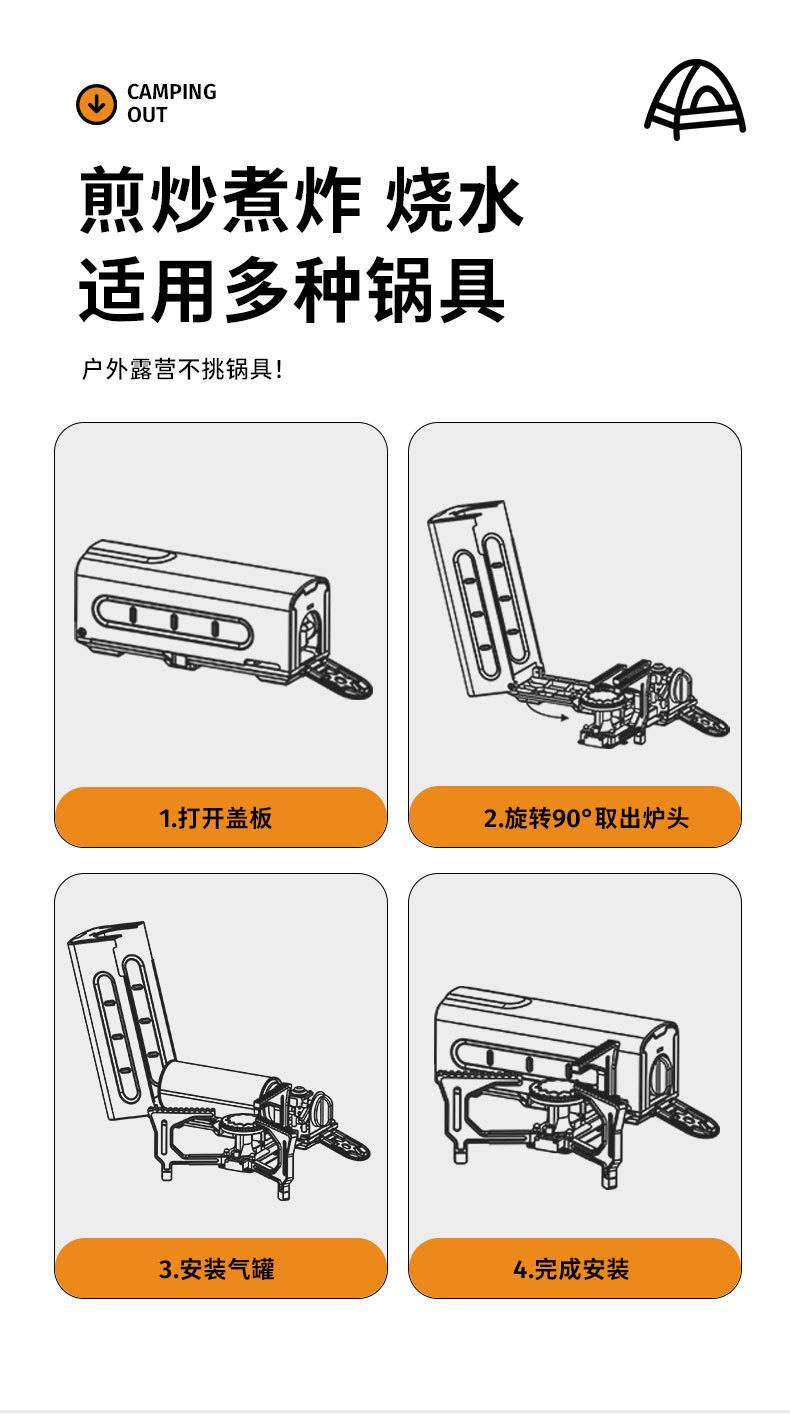 CAMPING
OUT

煎炒煮炸 烧水
适用多种锅具

户外露营不挑锅具！

1.打开盖板

2.旋转90°取出炉头

3.安装气罐

4.完成安装