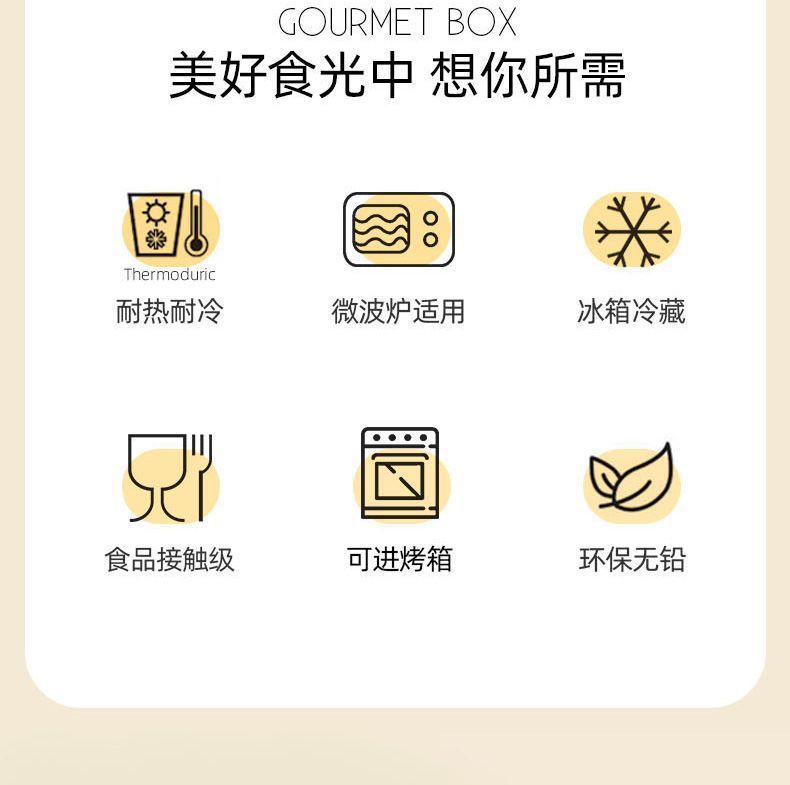 GOURMET BOX

美好食光中 想你所需

Thermoduric

耐热耐冷

微波炉适用

冰箱冷藏

食品接触级

可进烤箱

环保无铅