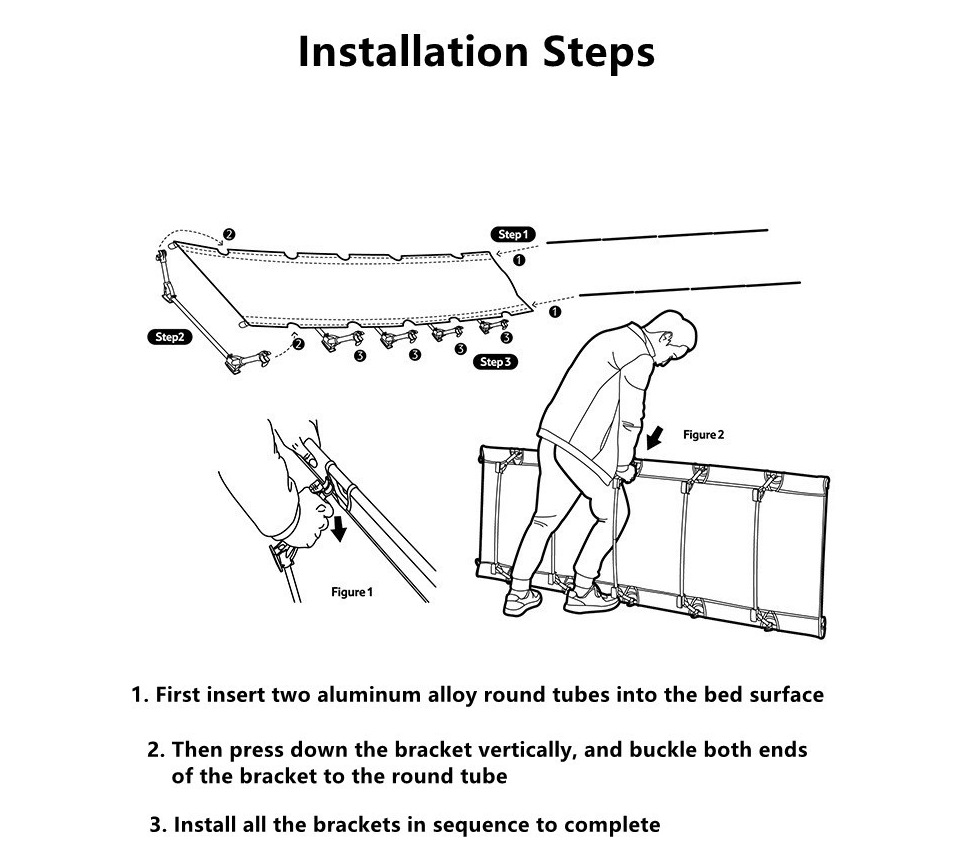 Installation Steps

2

Step 1

1

1

Step2

2

3

3

3

3

Step 3

Figure 2

Figure 1

1. First insert two aluminum alloy round tubes into the bed surface

2. Then press down the bracket vertically, and buckle both ends of the bracket to the round tube

3. Install all the brackets in sequence to complete