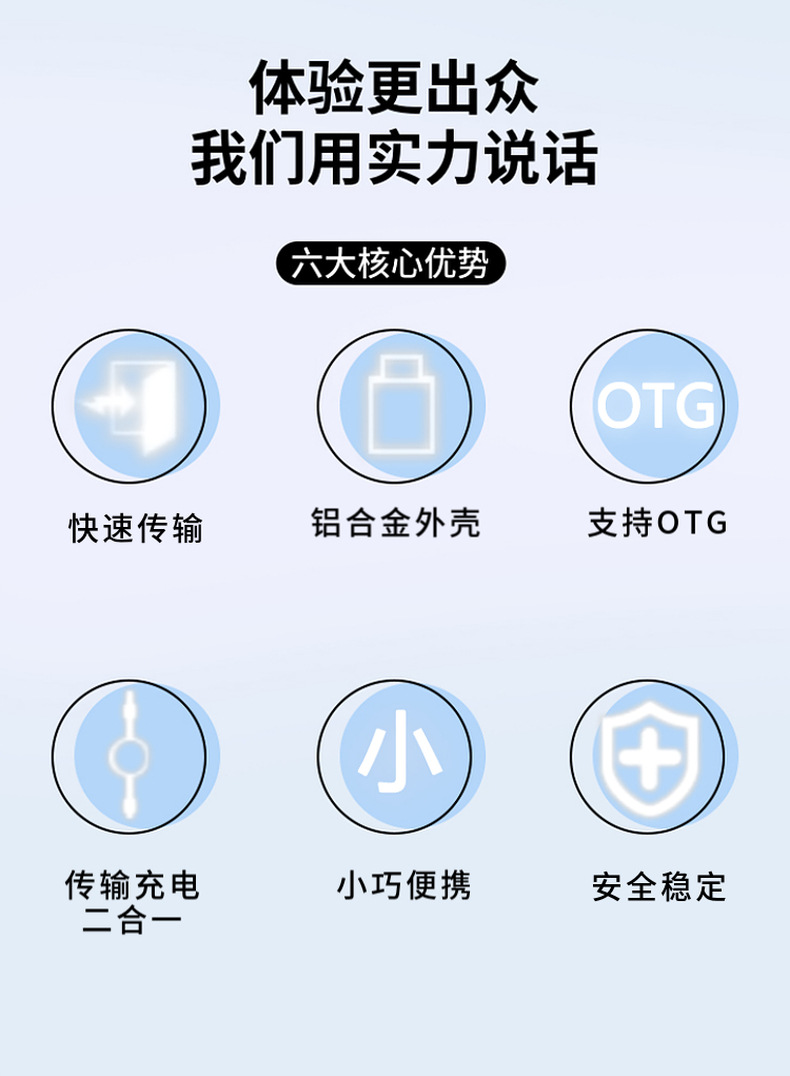 体验更出众
我们用实力说话

六大核心优势

快速传输

铝合金外壳

OTG

支持OTG

传输充电
二合一

小

小巧便携

安全稳定