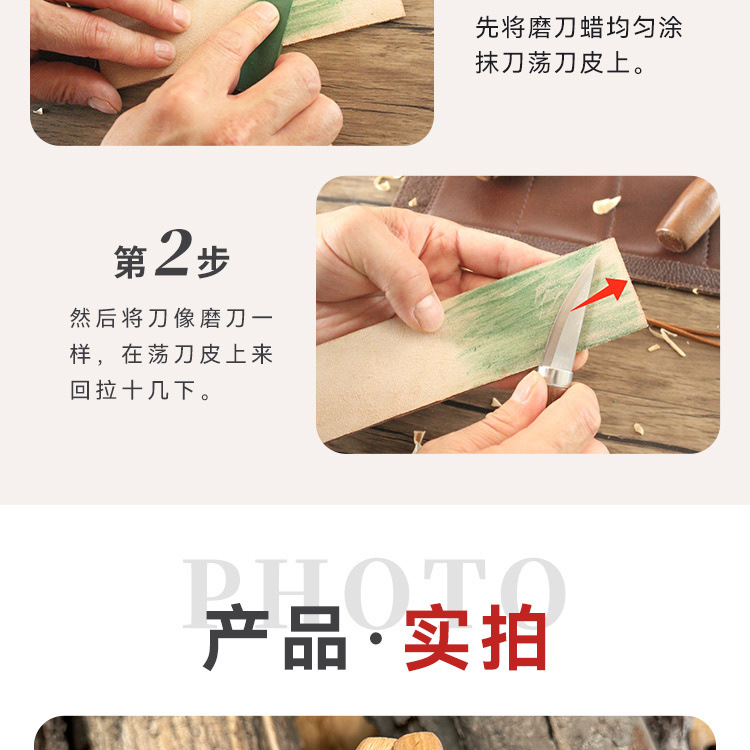 先将磨刀蜡均匀涂抹刀荡刀皮上。

第2步

然后将刀像磨刀一样，在荡刀皮上来回拉十几下。

PHOTO

产品·实拍