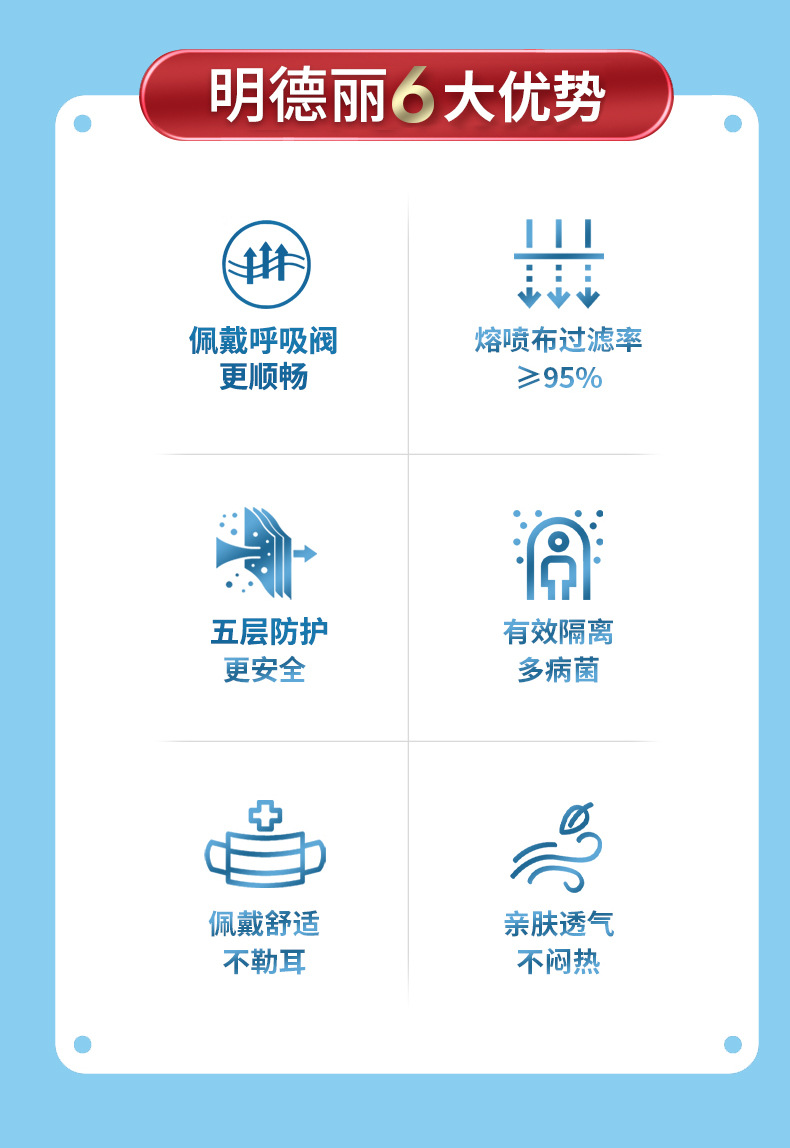 明德丽6大优势

佩戴呼吸阀
更顺畅

熔喷布过滤率
≥95%

五层防护
更安全

有效隔离
多病菌

佩戴舒适
不勒耳

亲肤透气
不闷热