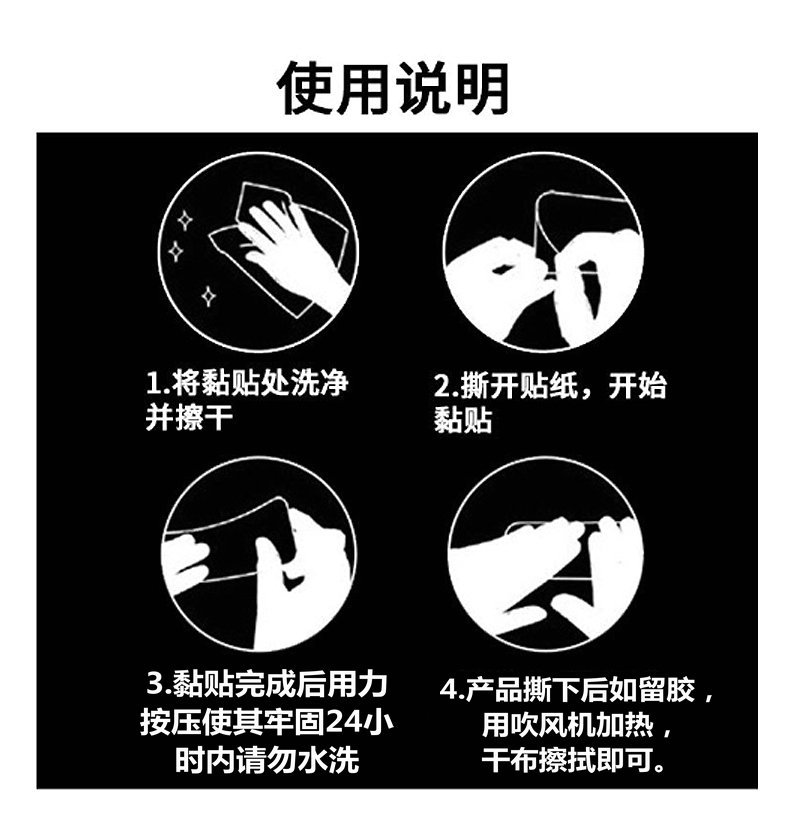 使用说明

1.将黏贴处洗净并擦干

2.撕开贴纸，开始黏贴

3.黏贴完成后用力按压使其牢固24小时内请勿水洗

4.产品撕下后如留胶，用吹风机加热，干布擦拭即可。