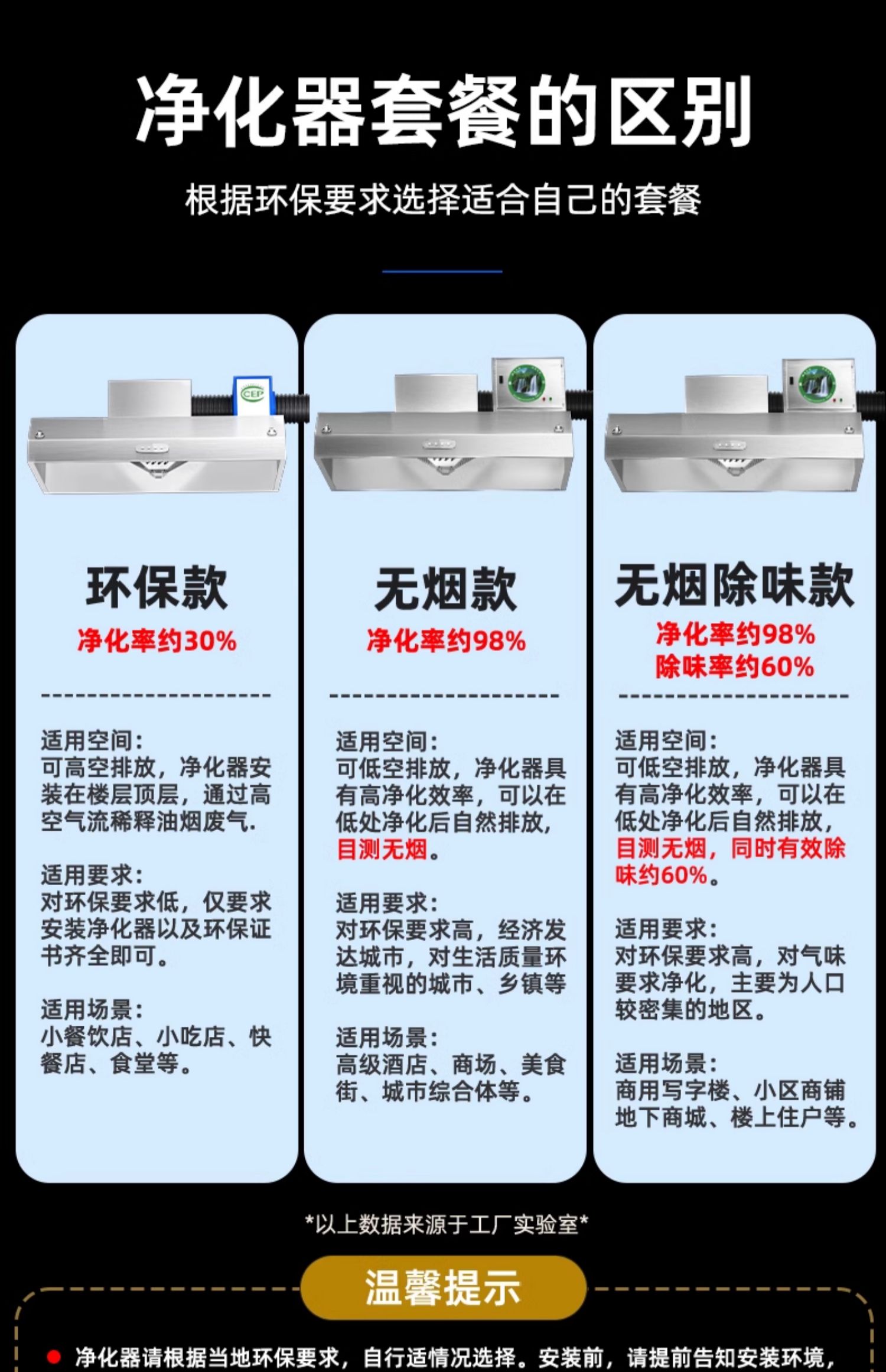 净化器套餐的区别

根据环保要求选择适合自己的套餐

CEP

环保款
净化率约30%

适用空间:
可高空排放，净化器安装在楼层顶层，通过高空气流稀释油烟废气.

适用要求:
对环保要求低，仅要求安装净化器以及环保证书齐全即可。

适用场景:
小餐饮店、小吃店、快餐店、食堂等。

无烟款
净化率约98%

适用空间:
可低空排放，净化器具有高净化效率，可以在低处净化后自然排放，目测无烟。

适用要求:
对环保要求高，经济发达城市，对生活质量环境重视的城市、乡镇等

适用场景:
高级酒店、商场、美食街、城市综合体等。

无烟除味款
净化率约98%
除味率约60%

适用空间:
可低空排放，净化器具有高净化效率，可以在低处净化后自然排放，目测无烟，同时有效除味约60%。

适用要求:
对环保要求高，对气味要求净化，主要为人口较密集的地区。

适用场景:
商用写字楼、小区商铺地下商城、楼上住户等。

*以上数据来源于工厂实验室*

温馨提示

净化器请根据当地环保要求，自行适情况选择。安装前，请提前告知安装环境，