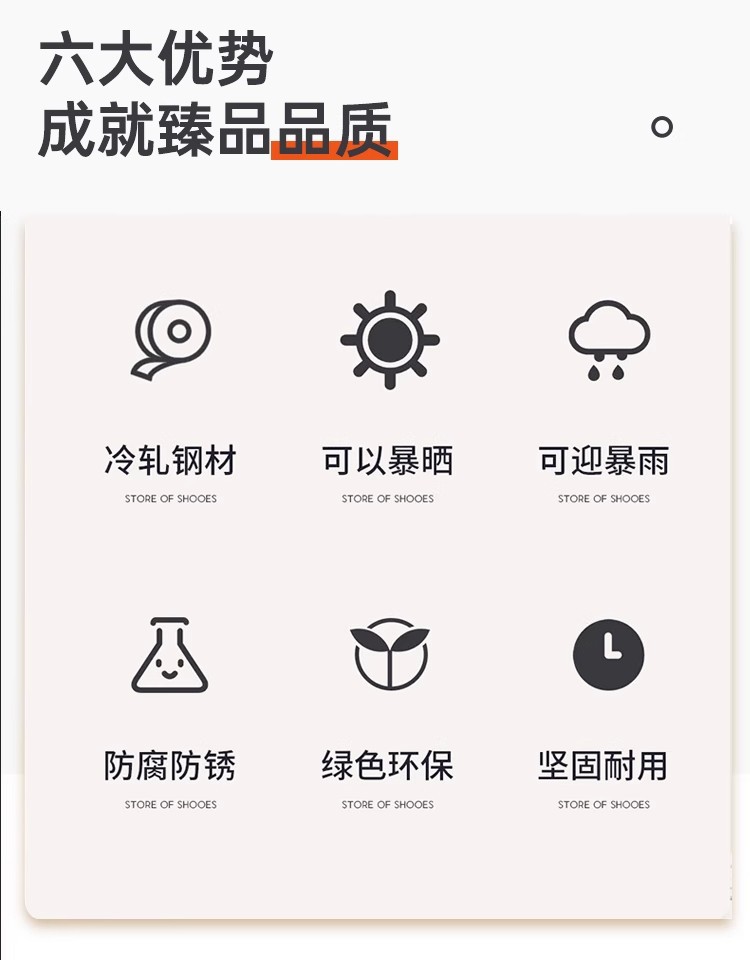 六大优势
成就臻品品质

冷轧钢材
STORE OF SHOOES

可以暴晒
STORE OF SHOOES

可迎暴雨
STORE OF SHOOES

防腐防锈
STORE OF SHOOES

绿色环保
STORE OF SHOOES

坚固耐用
STORE OF SHOOES