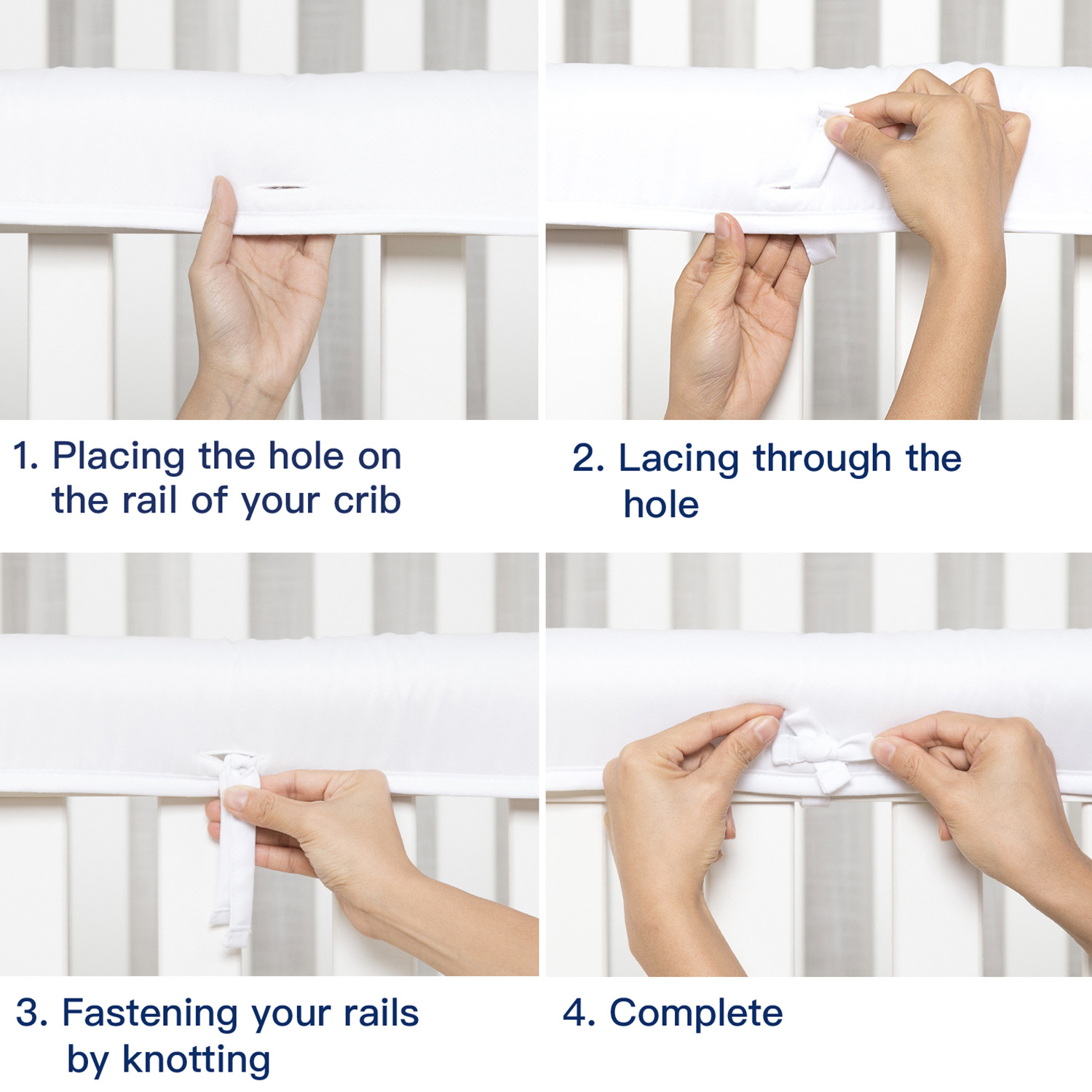 1. Placing the hole on the rail of your crib

2. Lacing through the hole

3. Fastening your rails by knotting

4. Complete