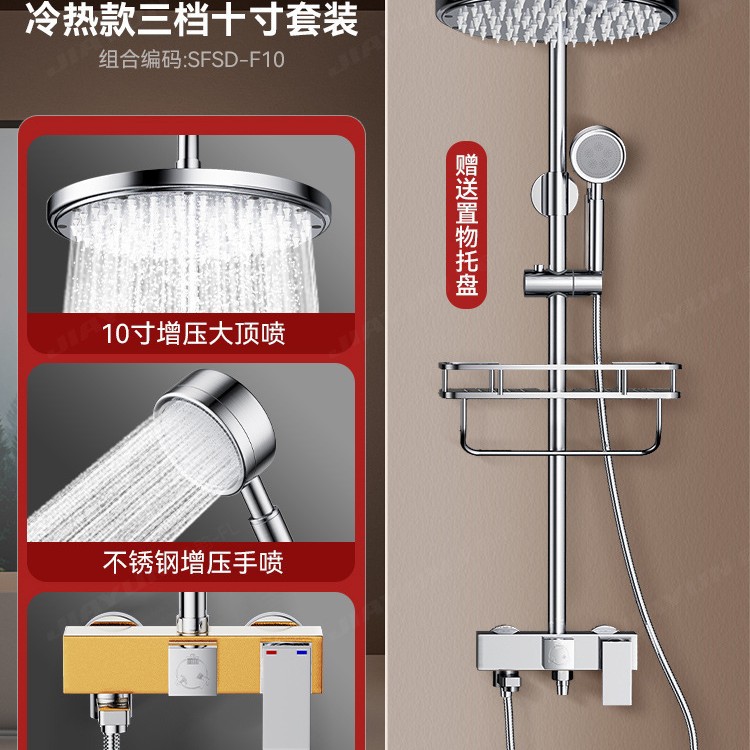 冷热款三档十寸套装
组合编码:SFSD-F10

10寸增压大顶喷

不锈钢增压手喷

赠送置物托盘